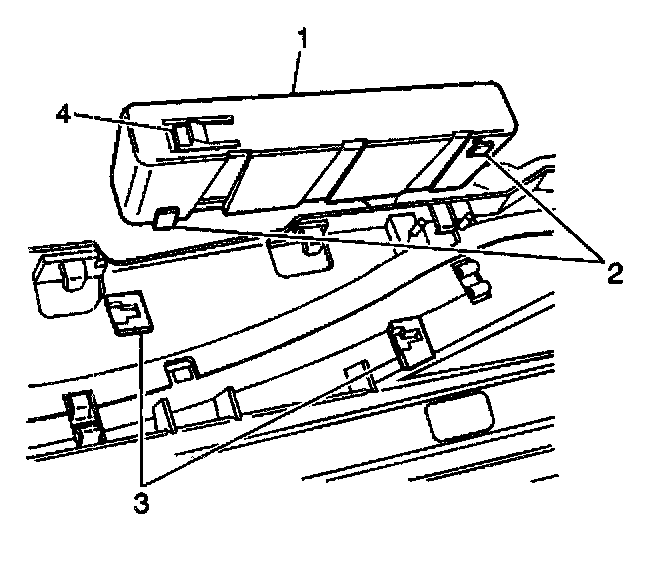 1
4
2
3