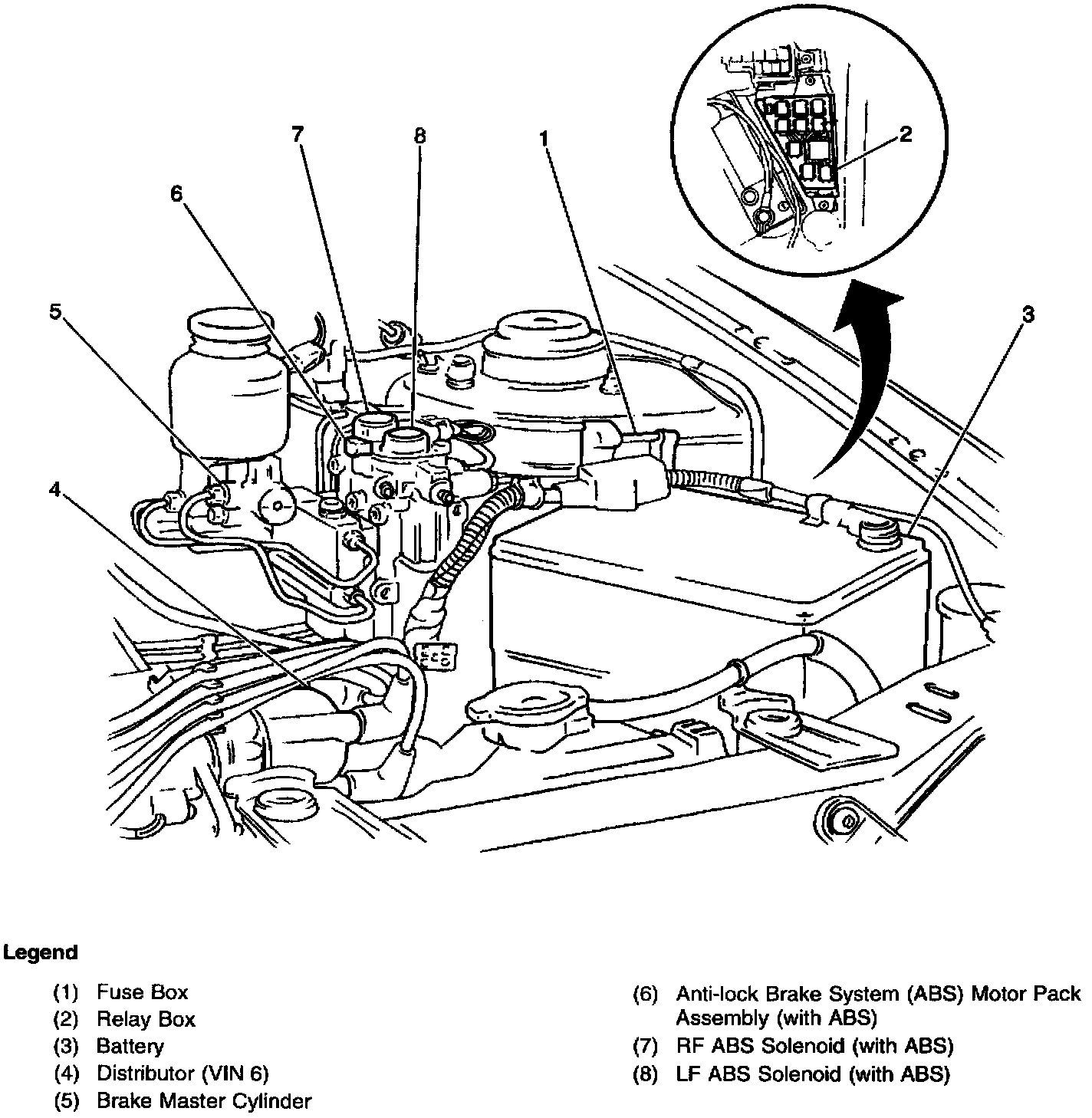 7
8
1
2
6
5
3
4

Legend

(1) Fuse Box
(2) Relay Box
(3) Battery
(4) Distributor (VIN 6)
(5) Brake Master Cylinder

(6) Anti-lock Brake System (ABS) Motor Pack Assembly (with ABS)
(7) RF ABS Solenoid (with ABS)
(8) LF ABS Solenoid (with ABS)