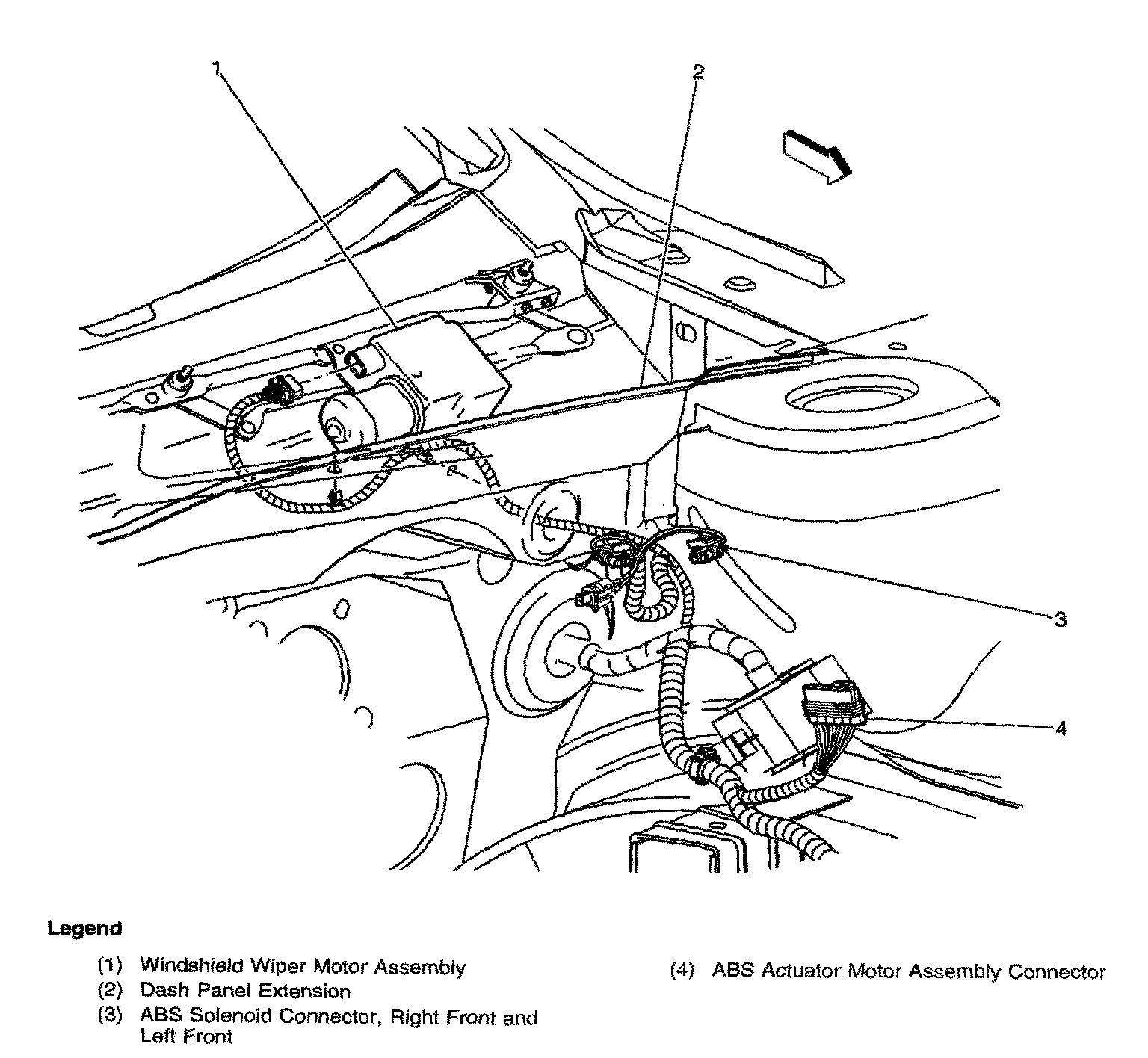 1

2

3

4

Legend

(1) Windshield Wiper Motor Assembly
(2) Dash Panel Extension
(3) ABS Solenoid Connector, Right Front and Left Front

(4) ABS Actuator Motor Assembly Connector