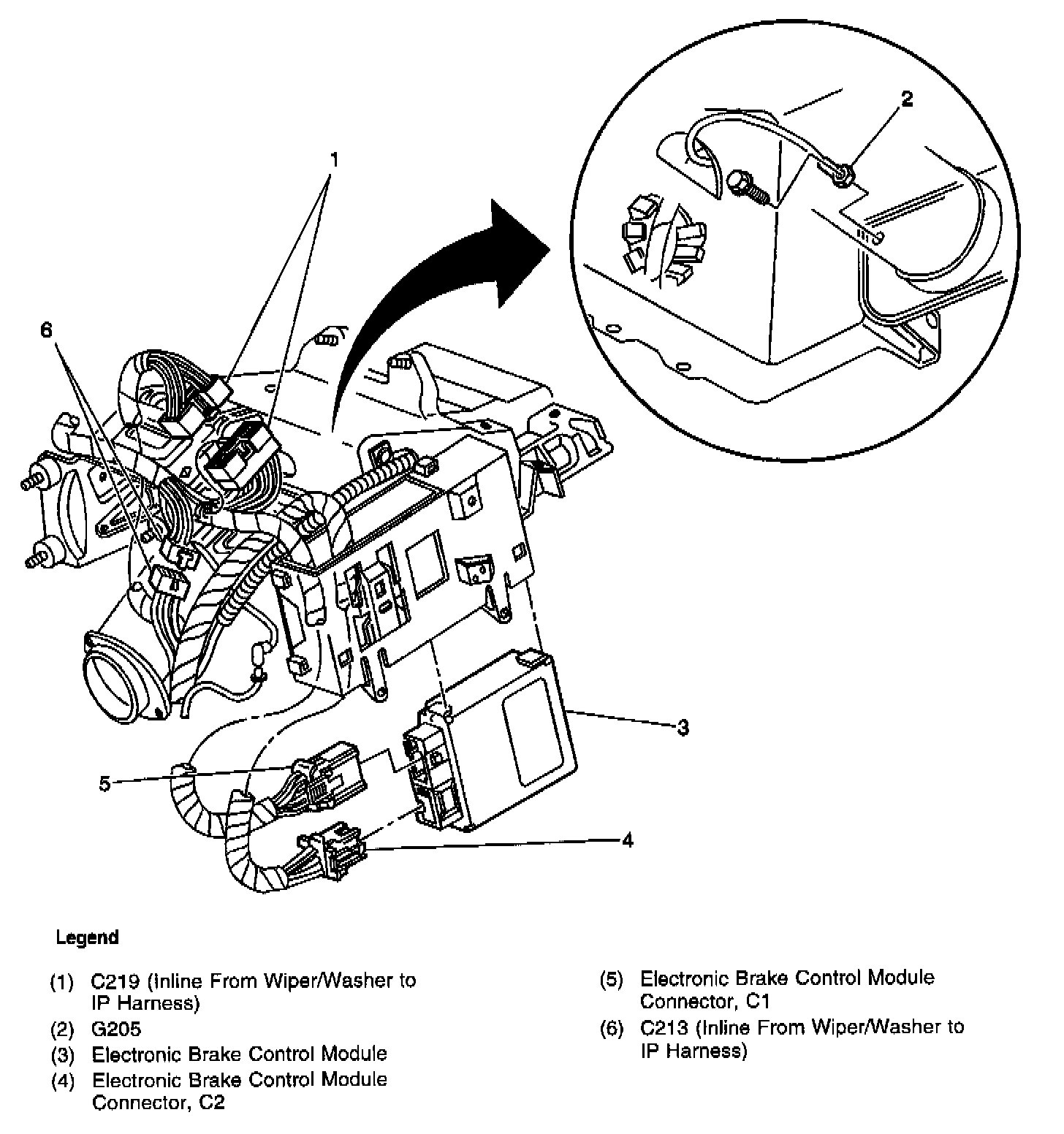 1

2

6

3

5

4

Legend

(1) C219 (Inline From Wiper/Washer to IP Harness)
(2) G205
(3) Electronic Brake Control Module
(4) Electronic Brake Control Module Connector, C2

(5) Electronic Brake Control Module Connector, C1
(6) C213 (Inline From Wiper/Washer to IP Harness)