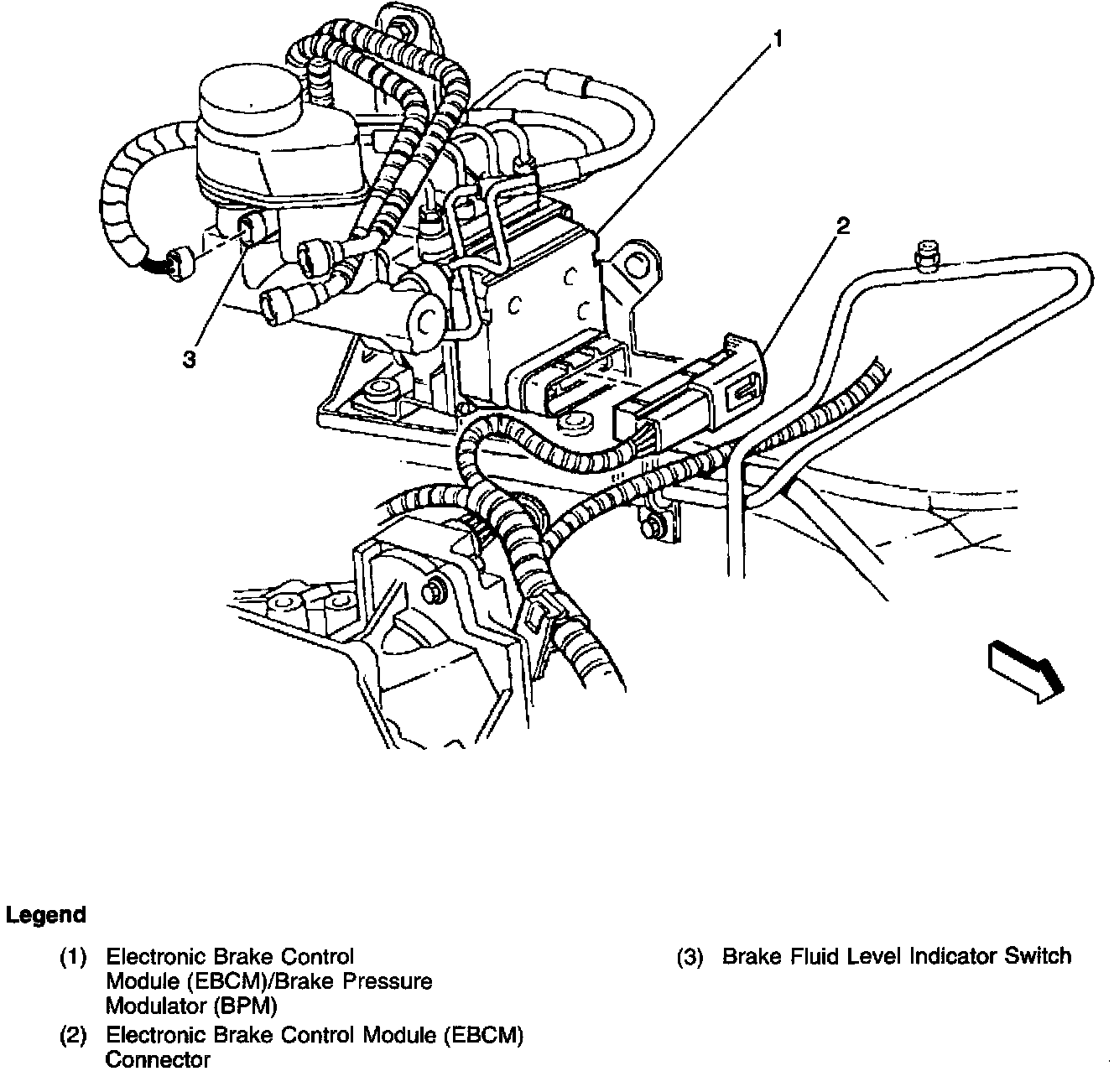 1

2

3

Legend

(1) Electronic Brake Control Module (EBCM)/Brake Pressure Modulator (BPM)

(2) Electronic Brake Control Module (EBCM) Connector

(3) Brake Fluid Level Indicator Switch