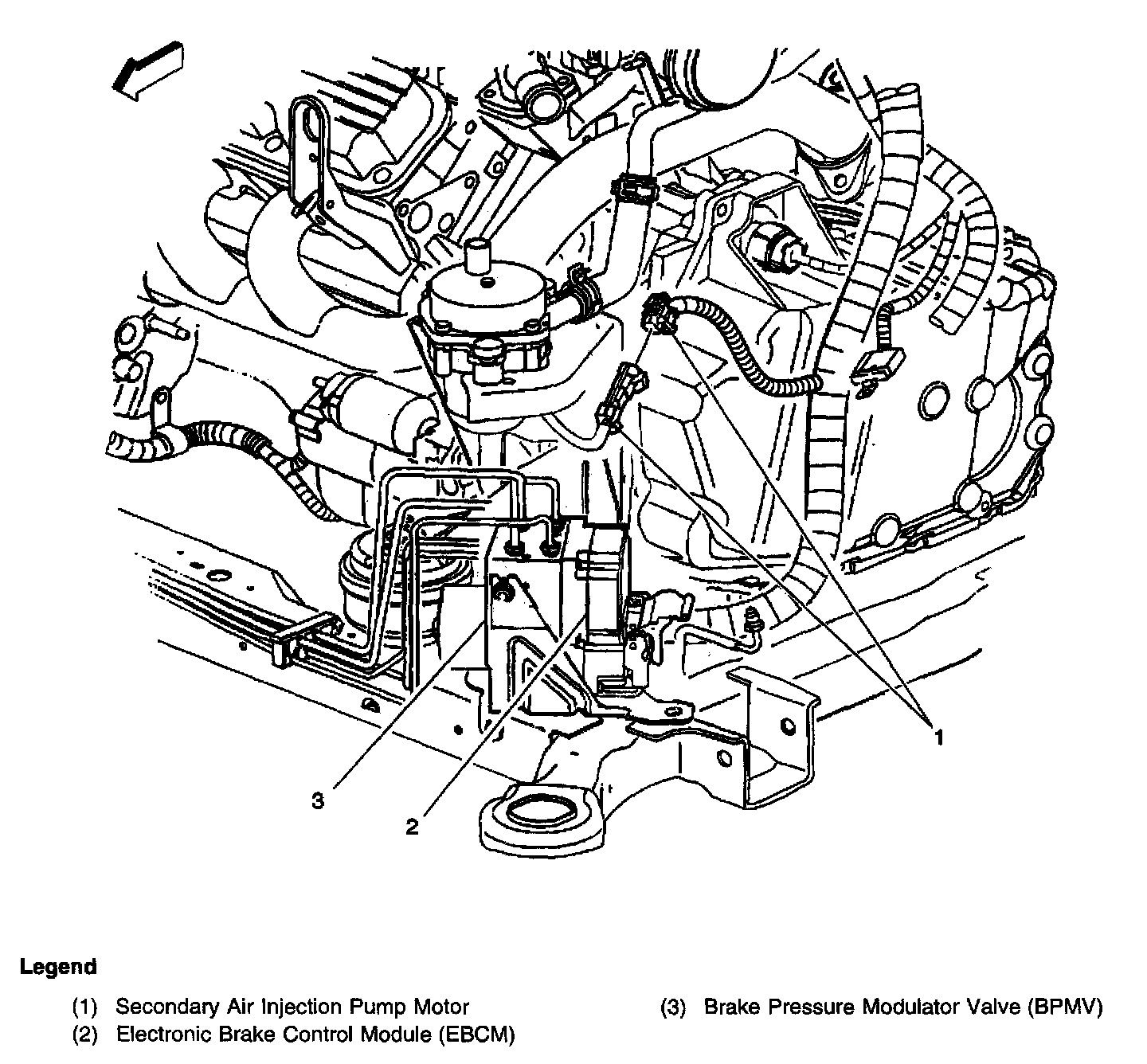 1

3

2

Legend

(1) Secondary Air Injection Pump Motor
(2) Electronic Brake Control Module (EBCM)
(3) Brake Pressure Modulator Valve (BPMV)