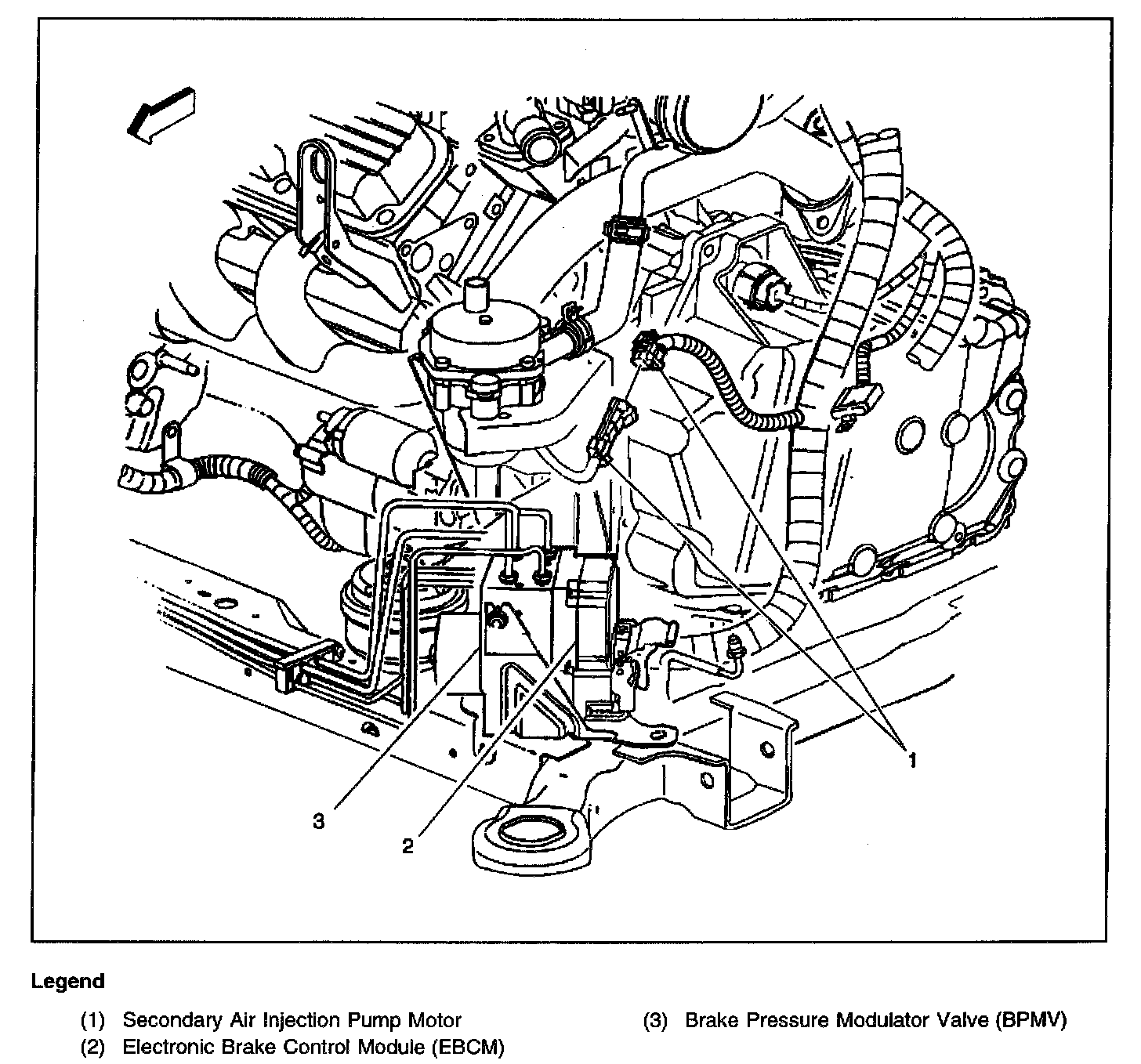 1
3
2

Legend

(1) Secondary Air Injection Pump Motor
(2) Electronic Brake Control Module (EBCM)
(3) Brake Pressure Modulator Valve (BPMV)