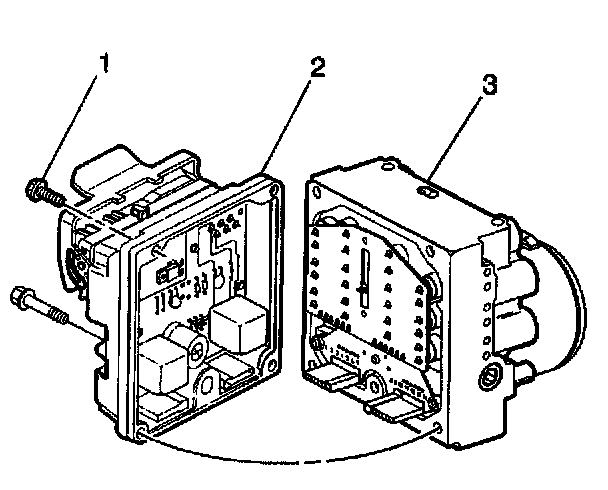 1
2
3