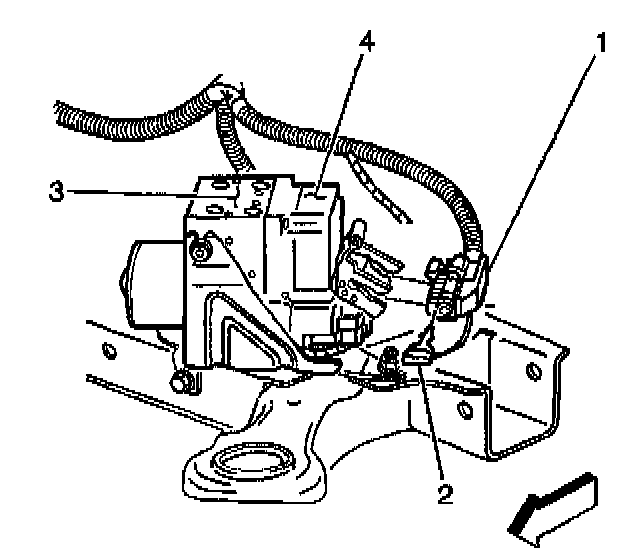 4
1
3
2