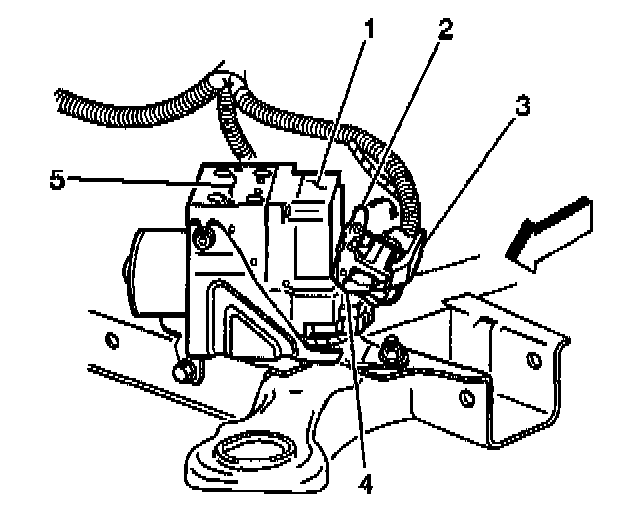 1
2
3
5
4