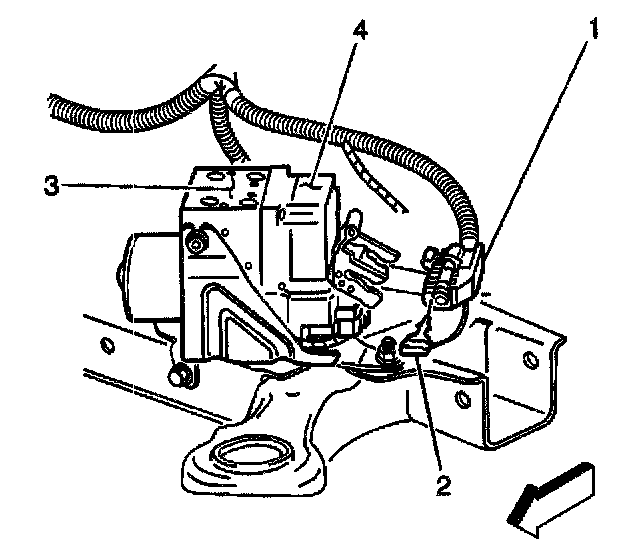 4
1
3
2