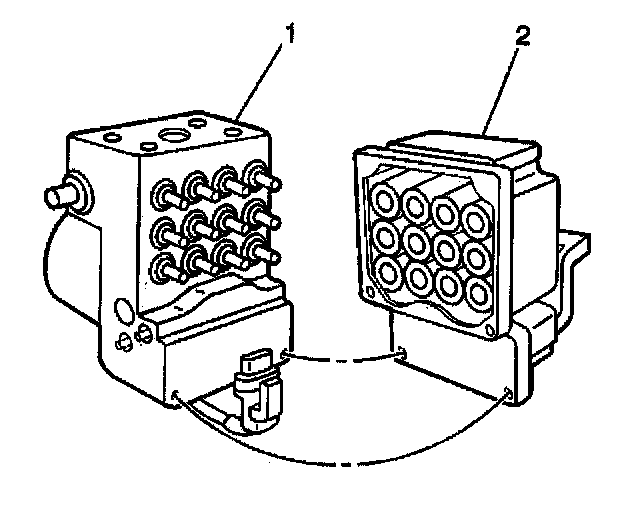 1

2