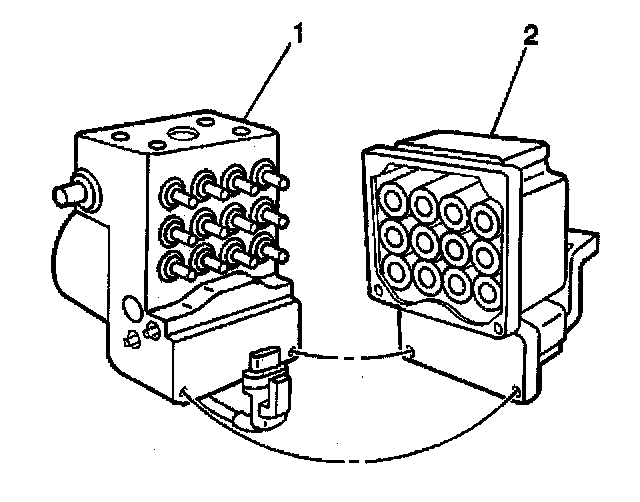 1

2