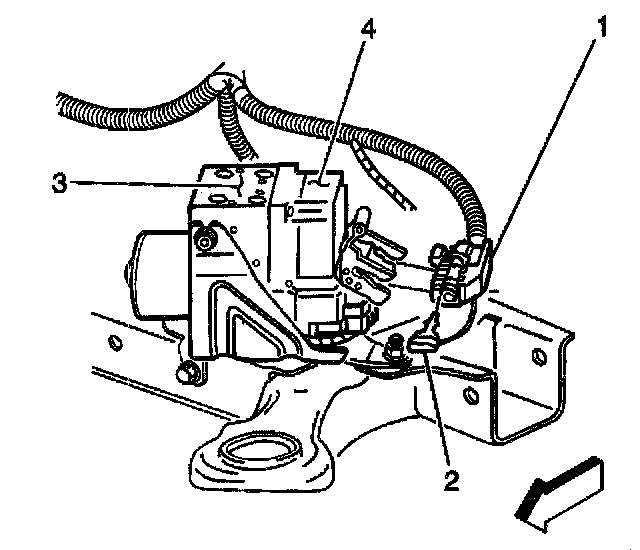 4
1
3
2