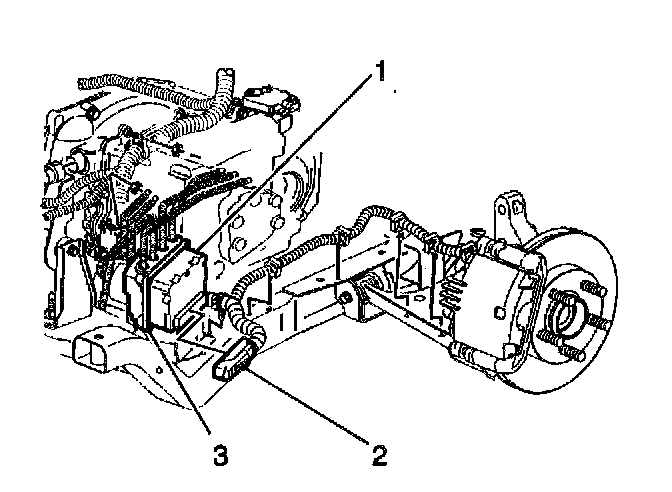 1
3
2