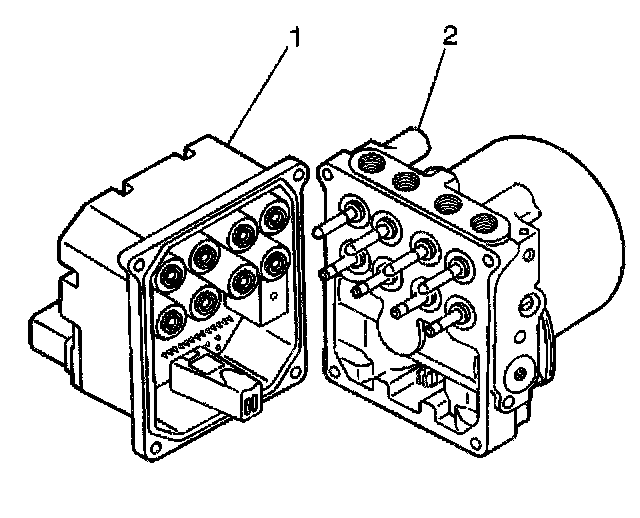 1
2