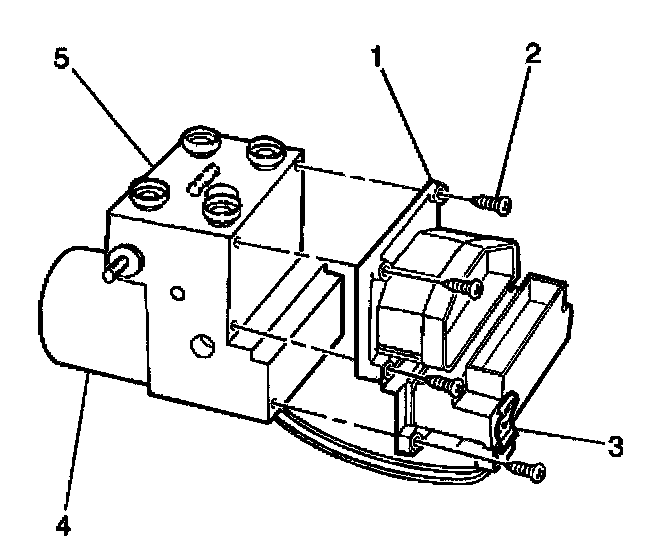 5
1
2
3
4