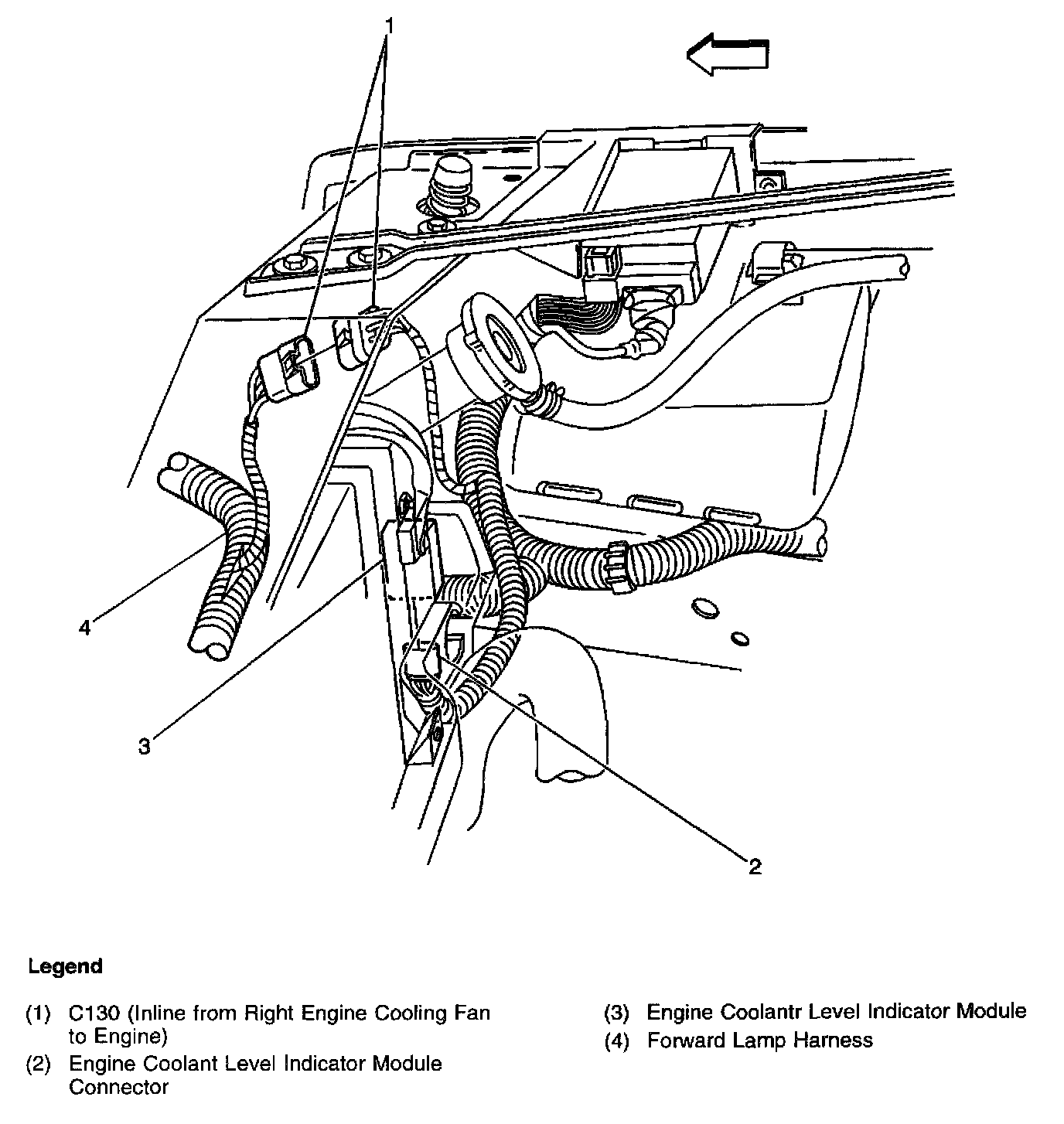 1

4

3

2

Legend

(1) C130 (Inline from Right Engine Cooling Fan to Engine)
(2) Engine Coolant Level Indicator Module Connector

(3) Engine Coolantr Level Indicator Module
(4) Forward Lamp Harness