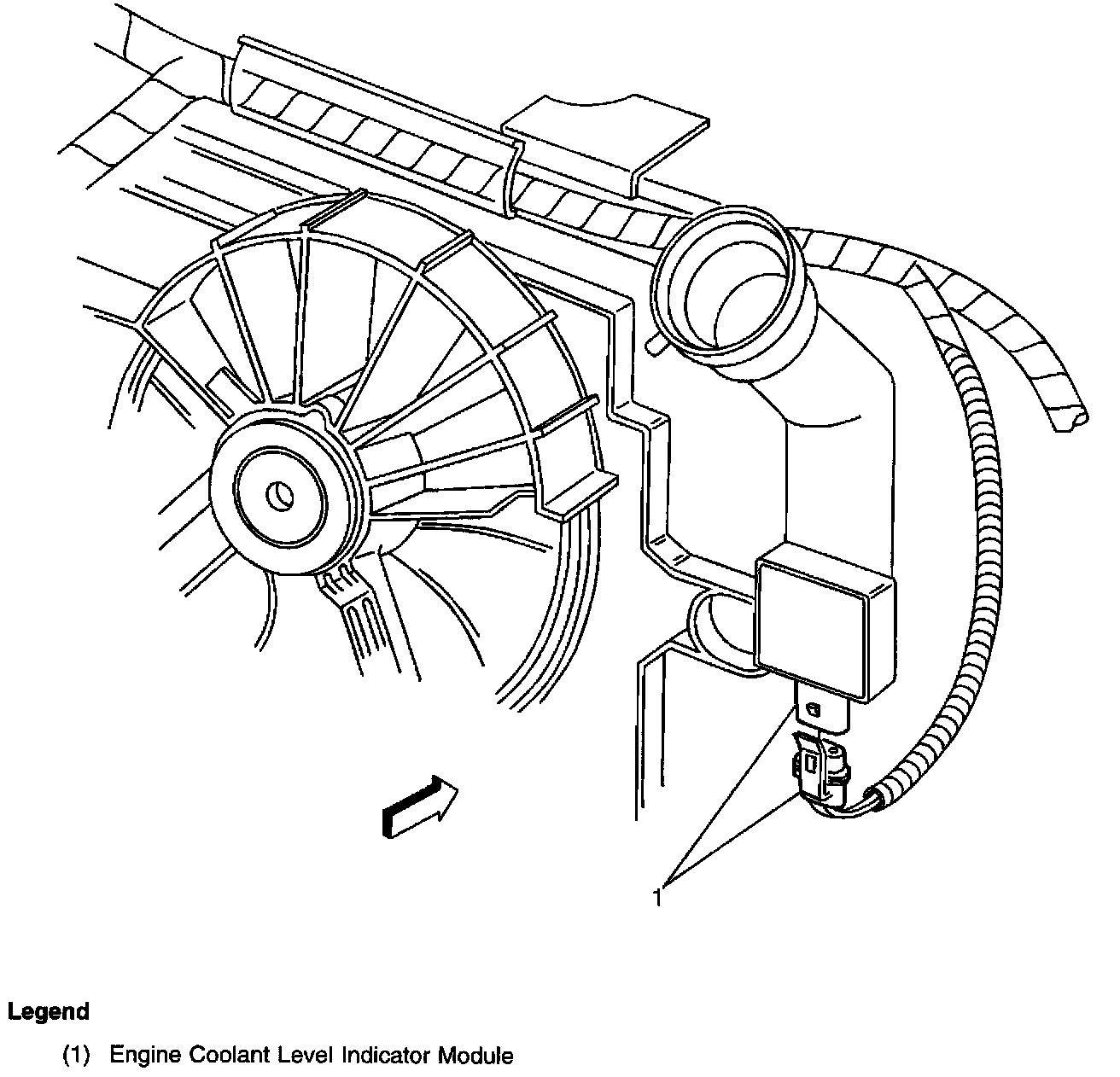 1

Legend

(1) Engine Coolant Level Indicator Module