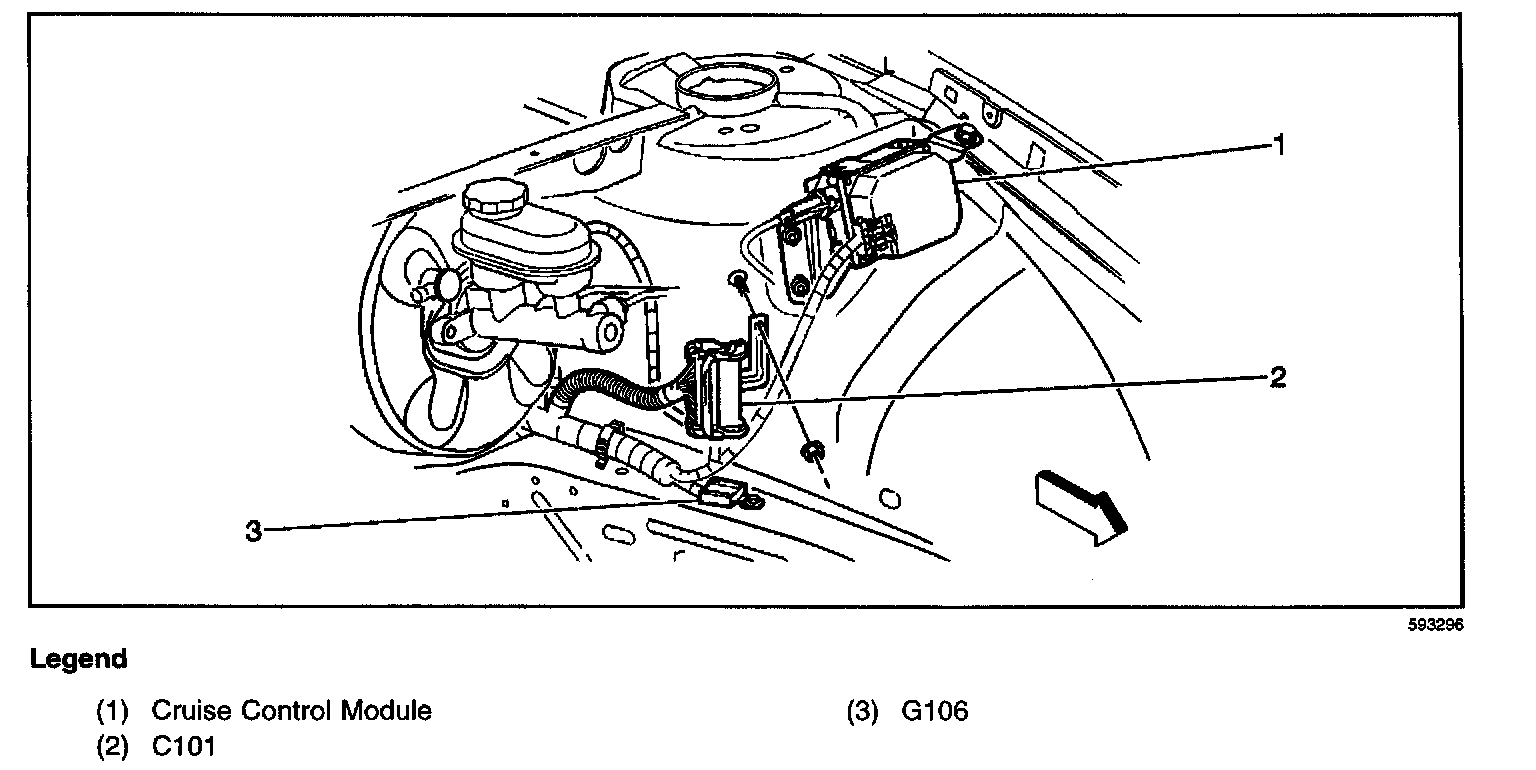 1

2

3

593296

Legend

(1) Cruise Control Module

(2) C101

(3) G106