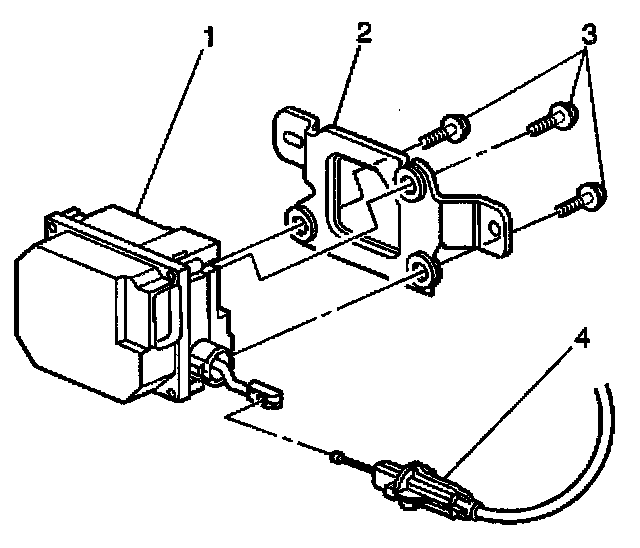 1
2
3
4