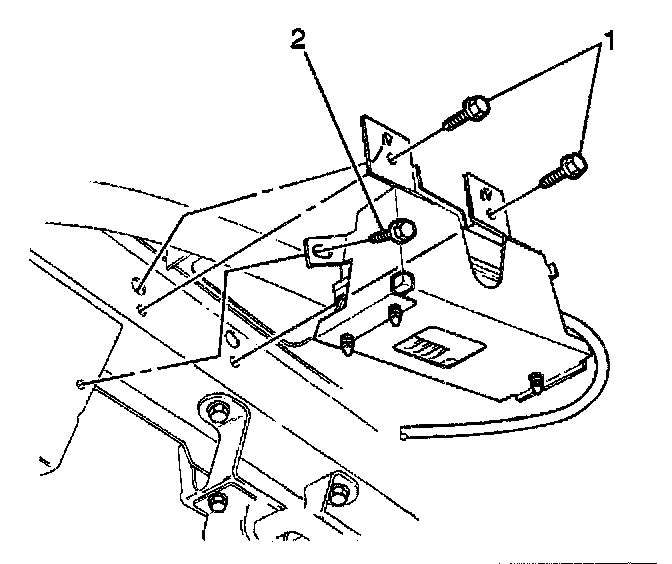 2
1