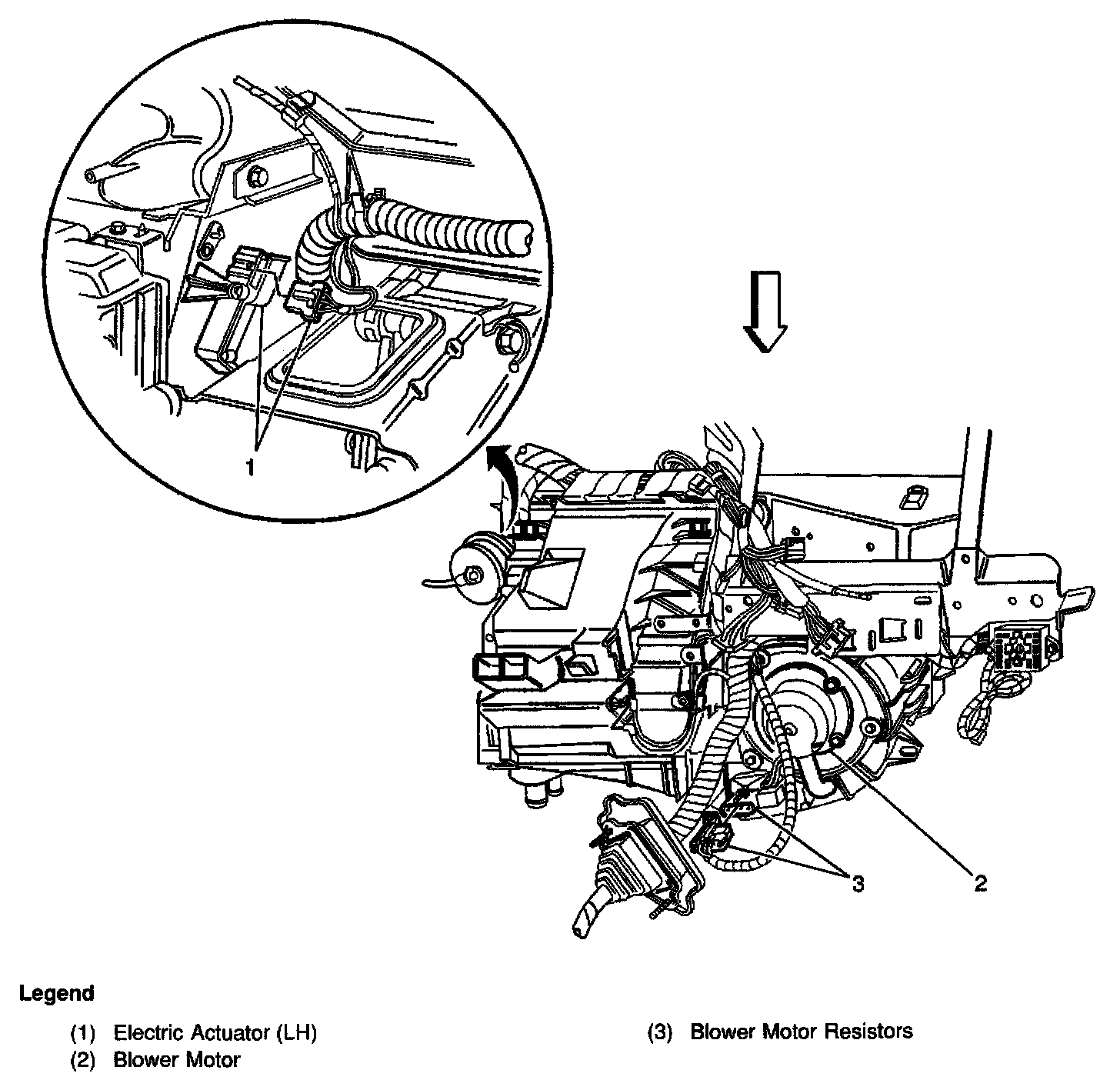 1

3

2

Legend

(1) Electric Actuator (LH)
(2) Blower Motor

(3) Blower Motor Resistors