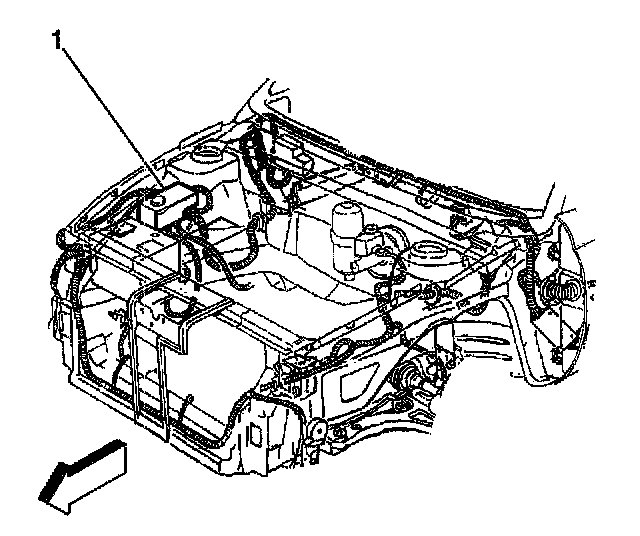 1