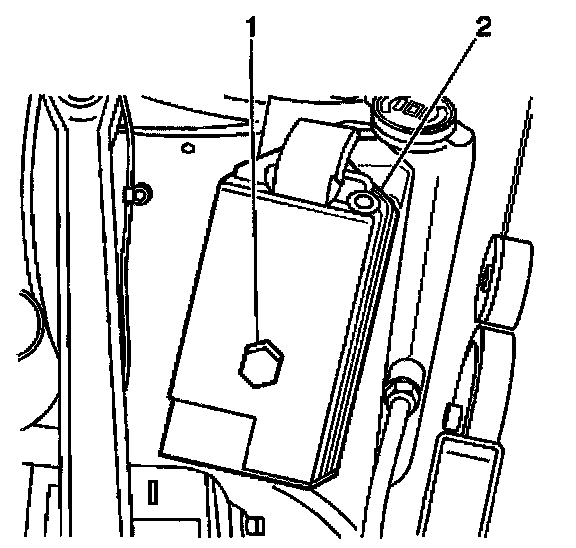 1
2