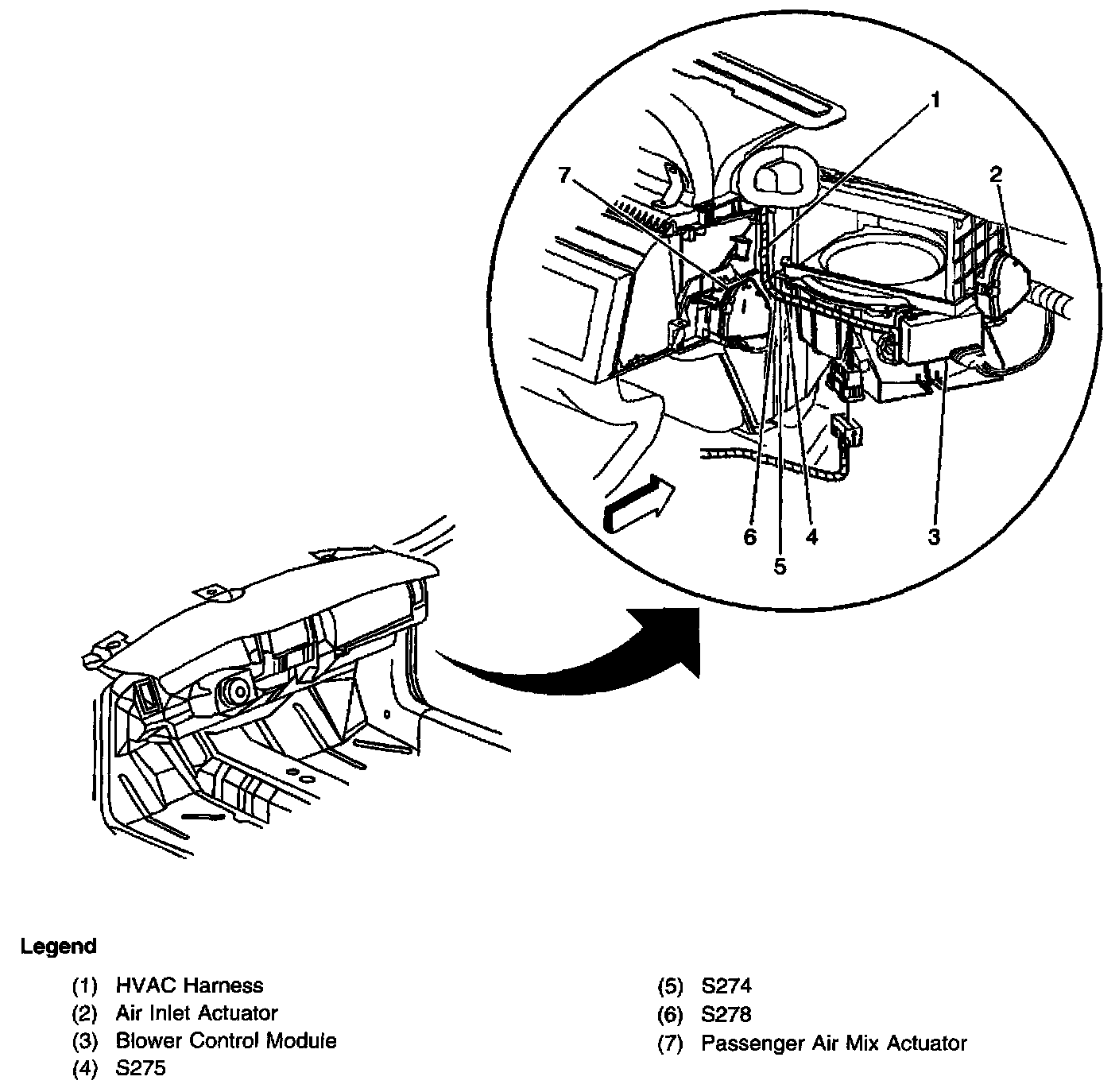 1
7
2
6
4
3
5

Legend

(1) HVAC Harness
(2) Air Inlet Actuator
(3) Blower Control Module
(4) S275

(5) S274
(6) S278
(7) Passenger Air Mix Actuator