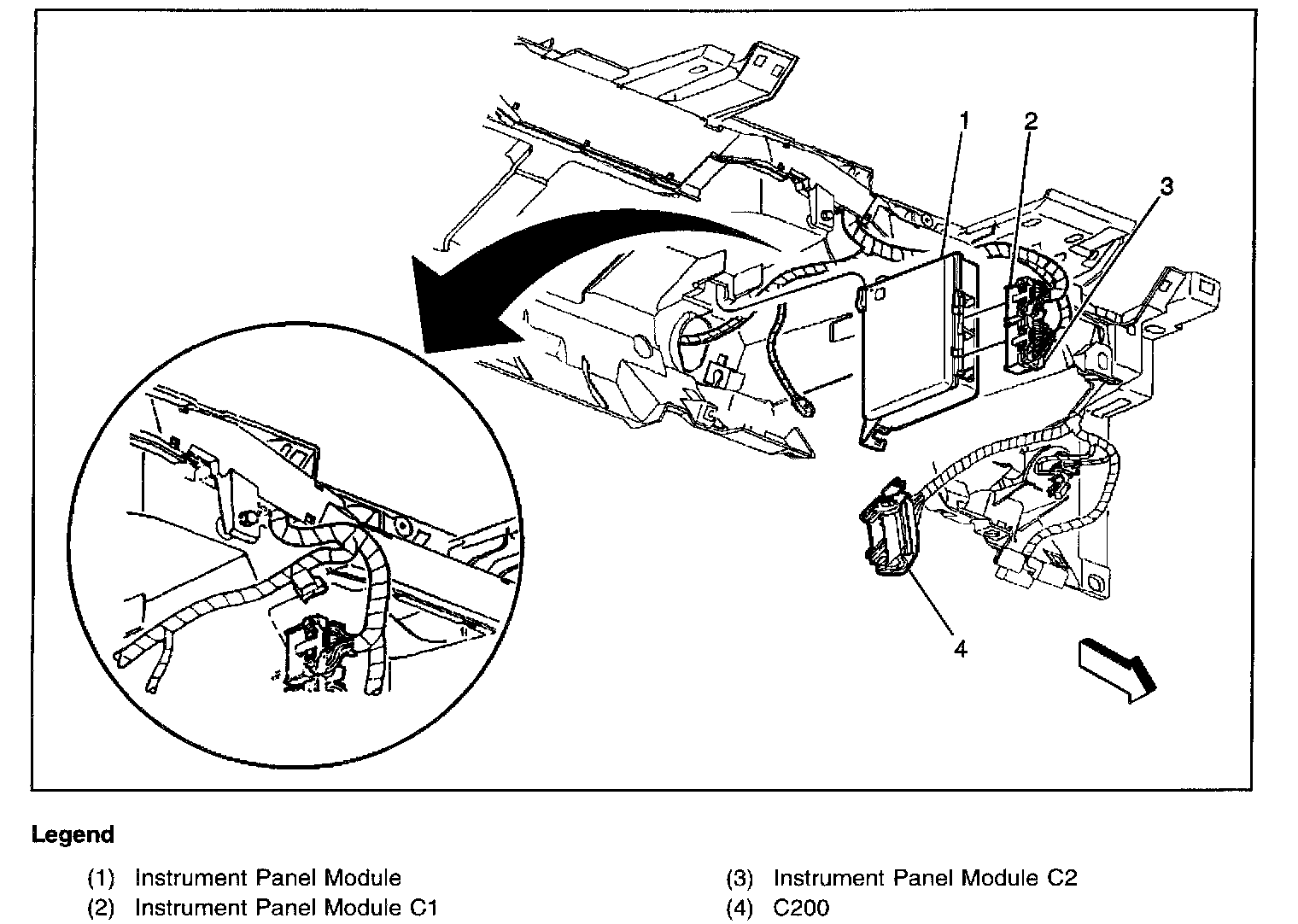 1
2
3
4

Legend

(1) Instrument Panel Module
(2) Instrument Panel Module C1
(3) Instrument Panel Module C2
(4) C200