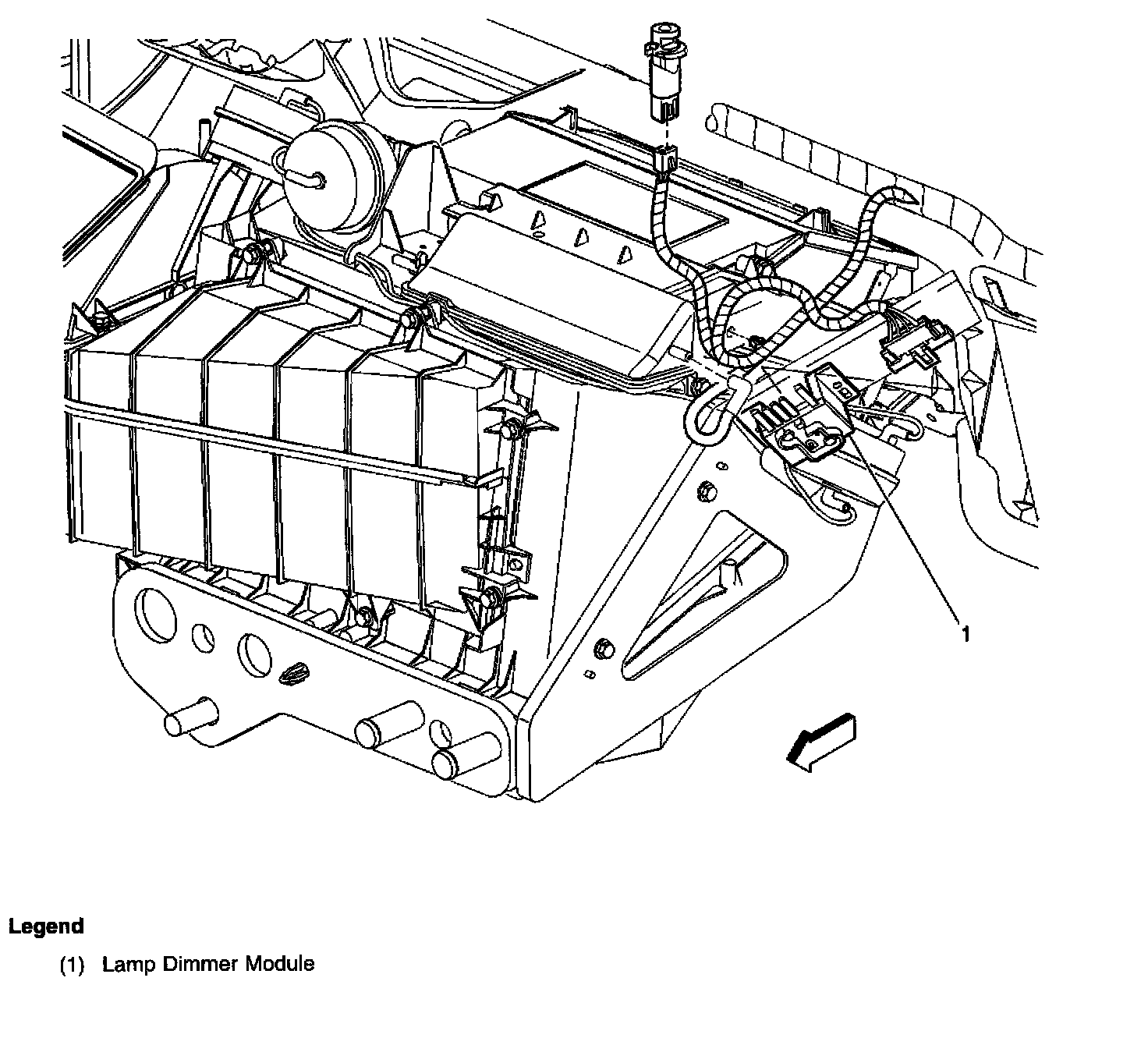 1

Legend

(1) Lamp Dimmer Module