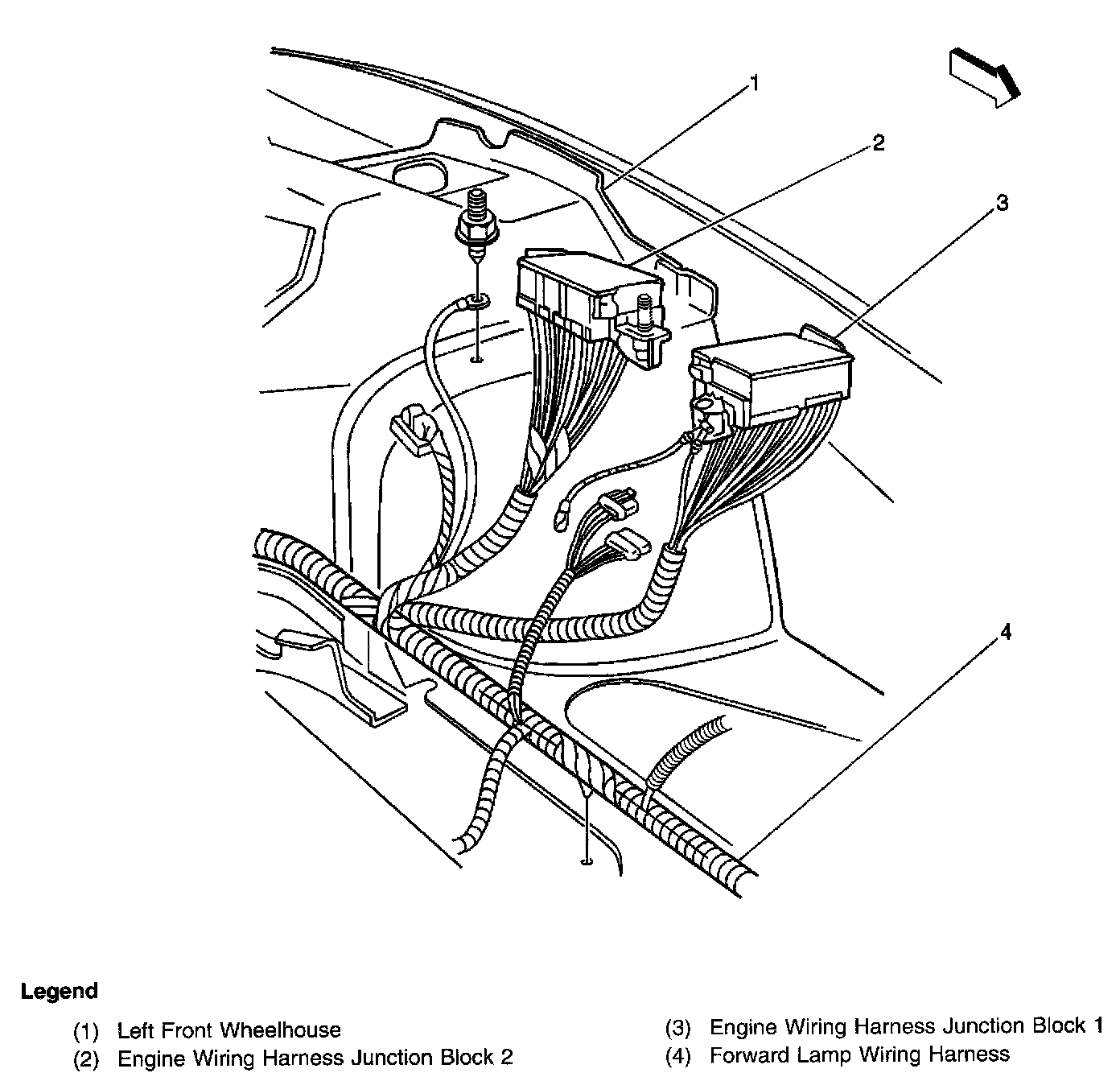 1
2
3
4

Legend

(1) Left Front Wheelhouse
(2) Engine Wiring Harness Junction Block 2

(3) Engine Wiring Harness Junction Block 1
(4) Forward Lamp Wiring Harness