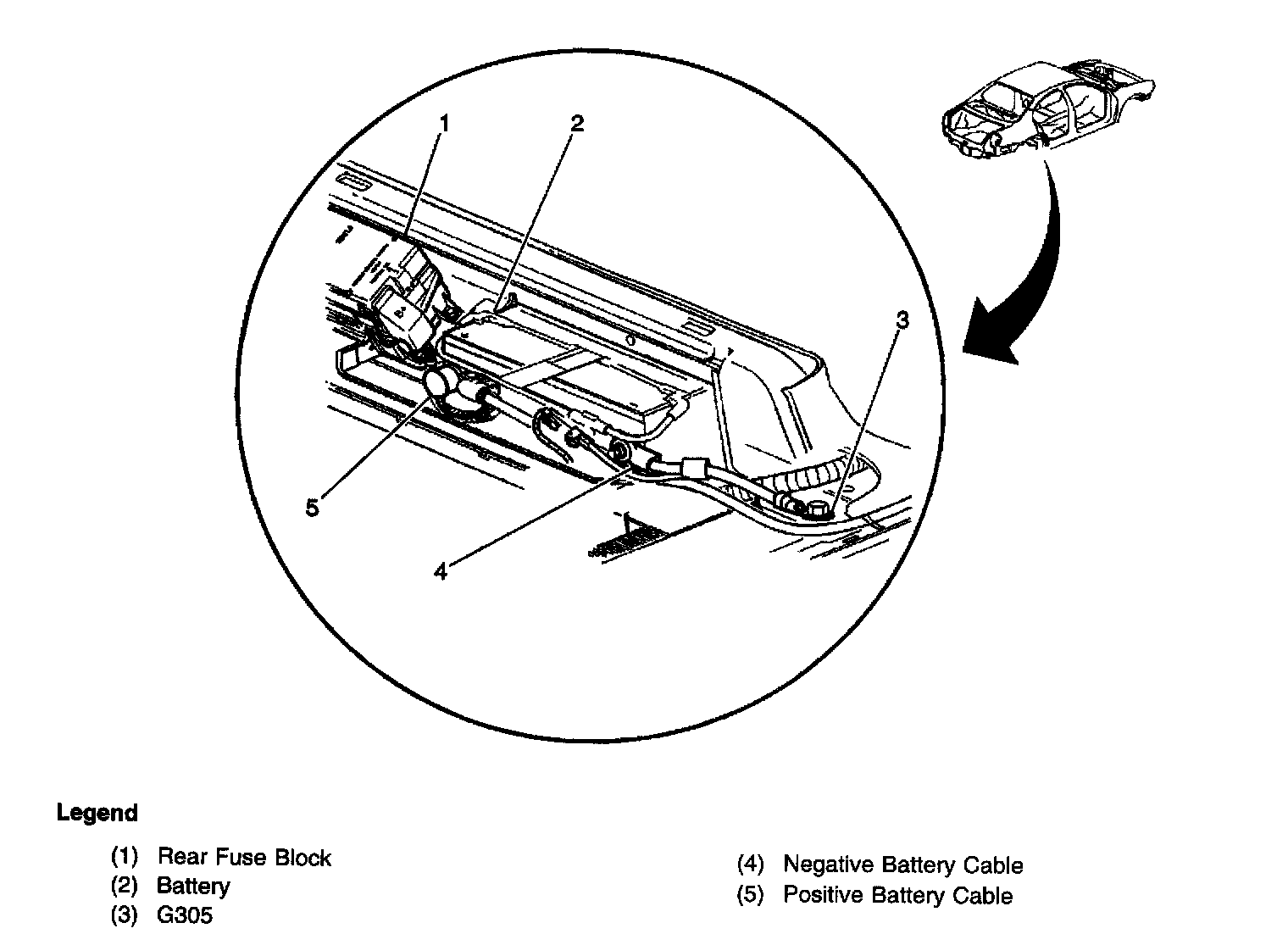 1
2
3
5
4

Legend

(1) Rear Fuse Block
(2) Battery
(3) G305

(4) Negative Battery Cable
(5) Positive Battery Cable