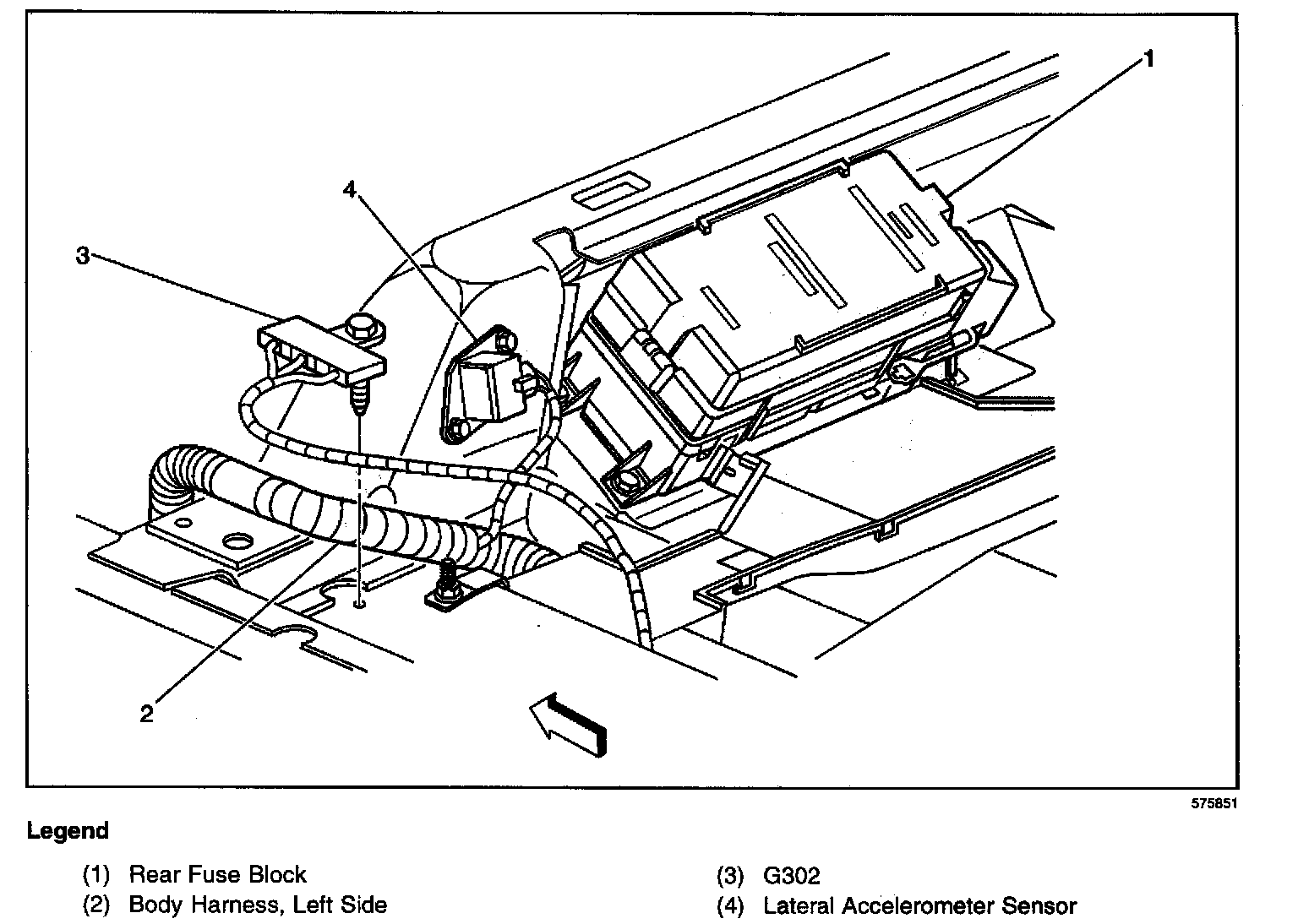 1

4

3

2

575851

Legend

(1) Rear Fuse Block
(2) Body Harness, Left Side

(3) G302
(4) Lateral Accelerometer Sensor