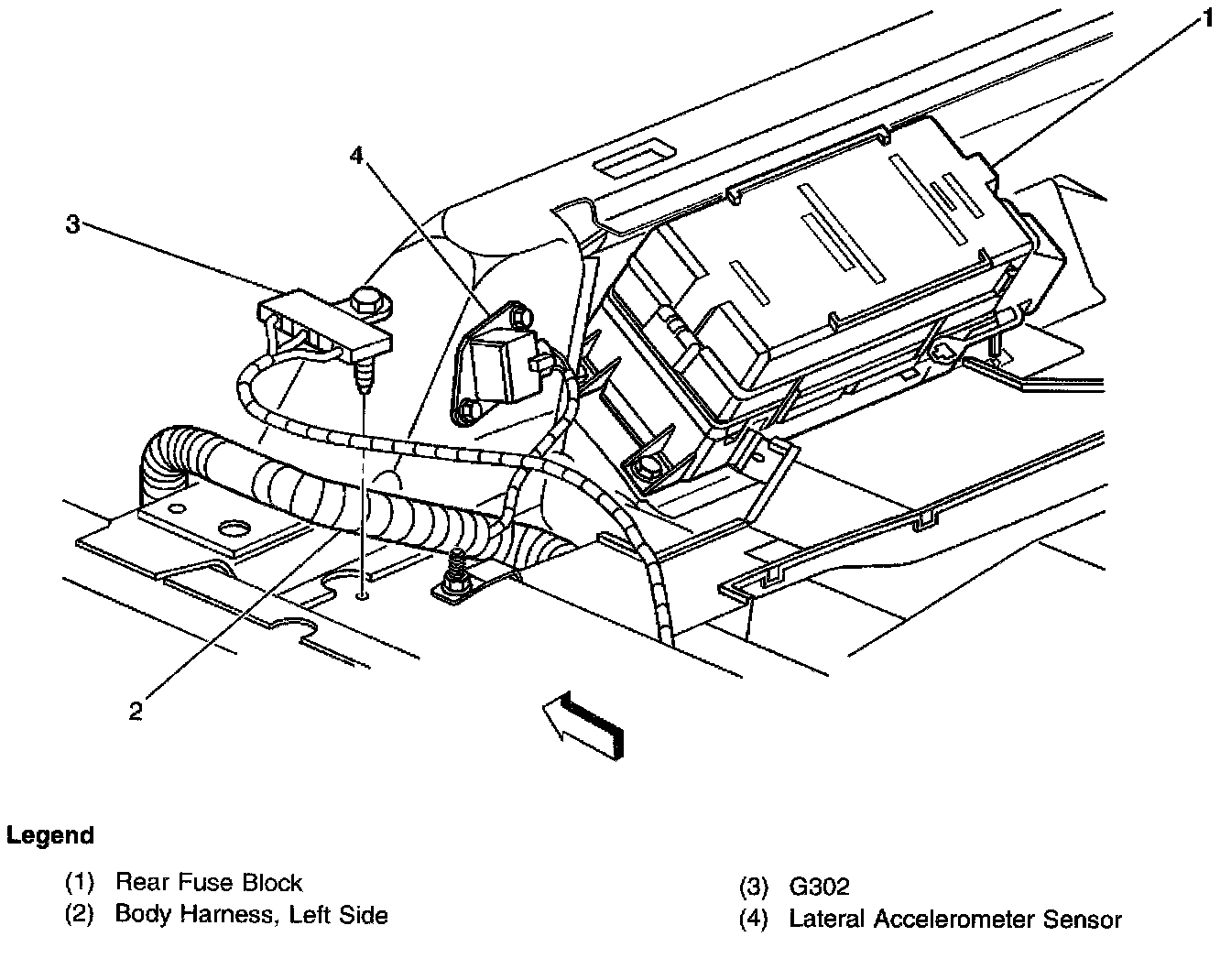 1

4

3

2

Legend

(1) Rear Fuse Block
(2) Body Harness, Left Side

(3) G302
(4) Lateral Accelerometer Sensor