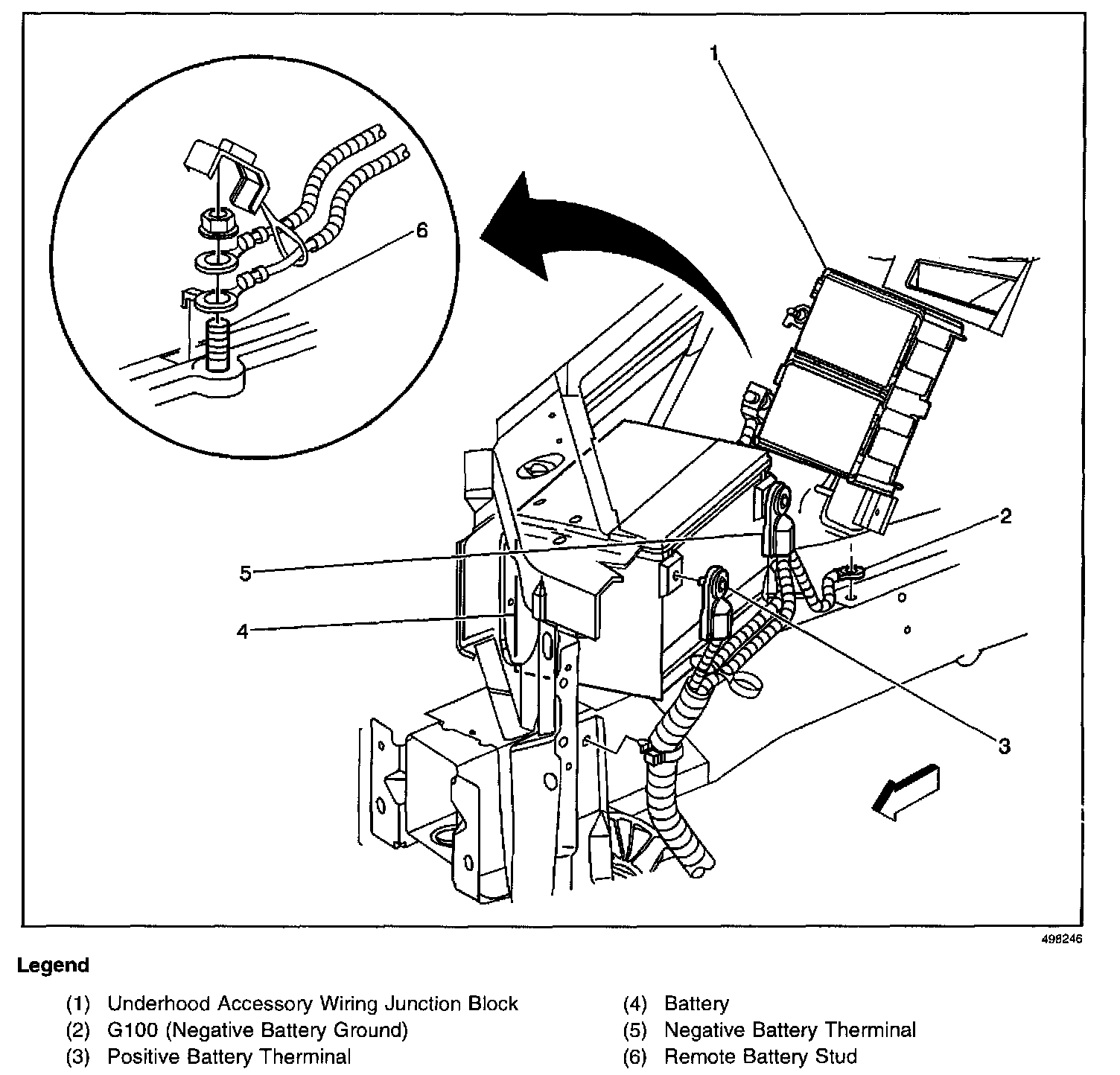 1

6

2

5

4

3

498246

Legend

(1) Underhood Accessory Wiring Junction Block
(2) G100 (Negative Battery Ground)
(3) Positive Battery Therminal

(4) Battery
(5) Negative Battery Therminal
(6) Remote Battery Stud