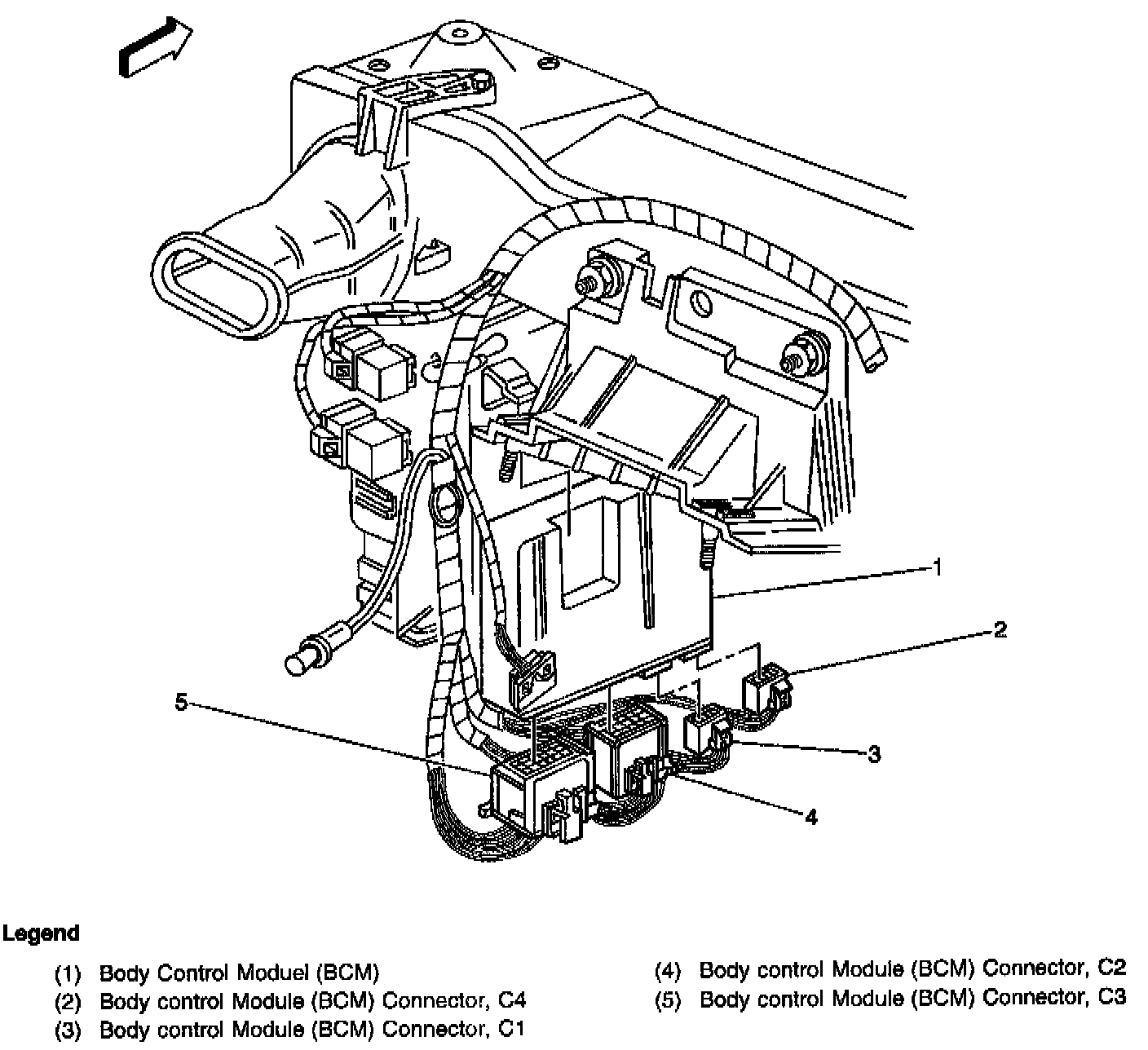 1
2
5
3
4

Legend

(1) Body Control Moduel (BCM)
(2) Body control Module (BCM) Connector, C4
(3) Body control Module (BCM) Connector, C1
(4) Body control Module (BCM) Connector, C2
(5) Body control Module (BCM) Connector, C3