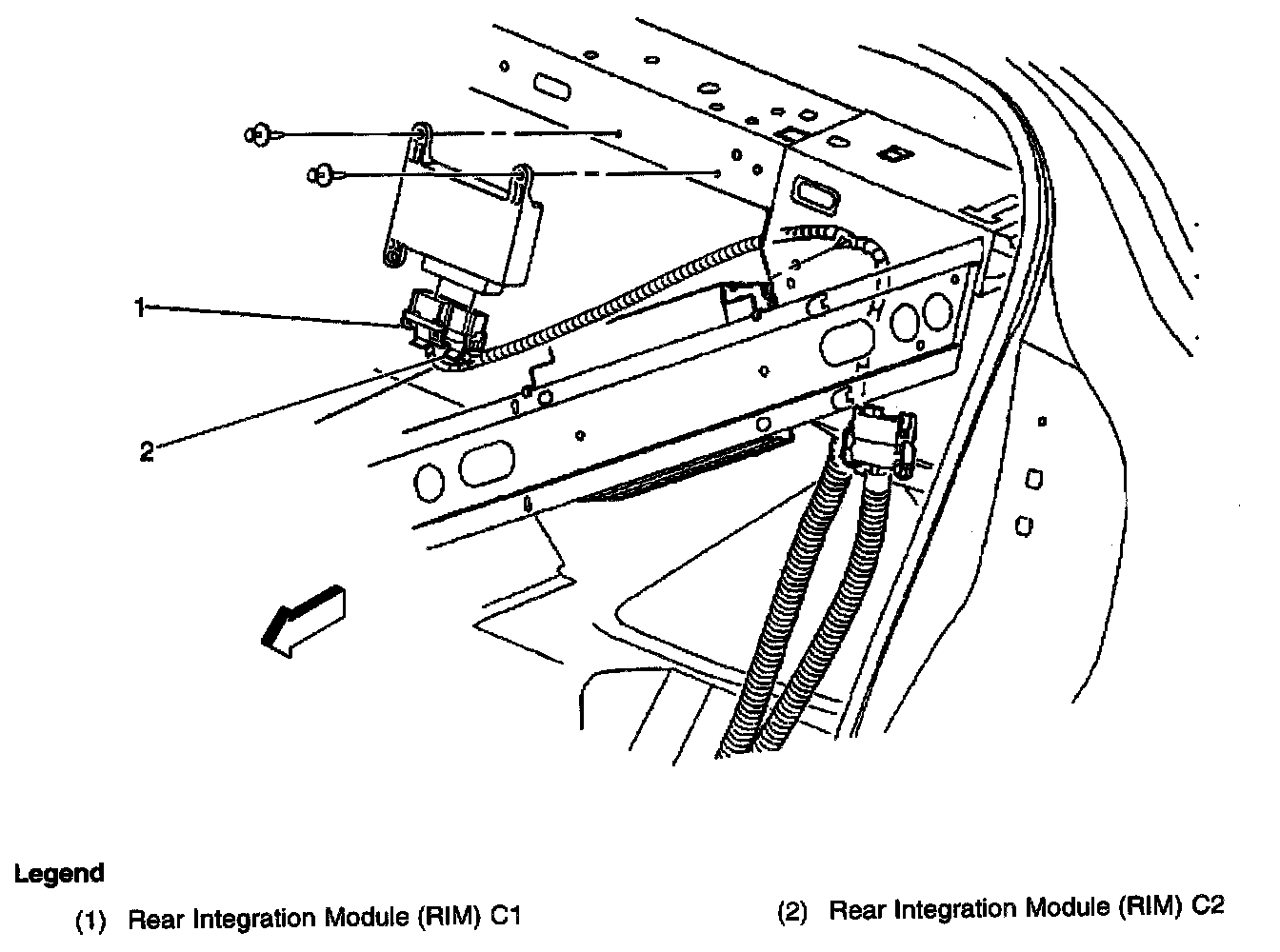 1

2

Legend

(1) Rear Integration Module (RIM) C1

(2) Rear Integration Module (RIM) C2