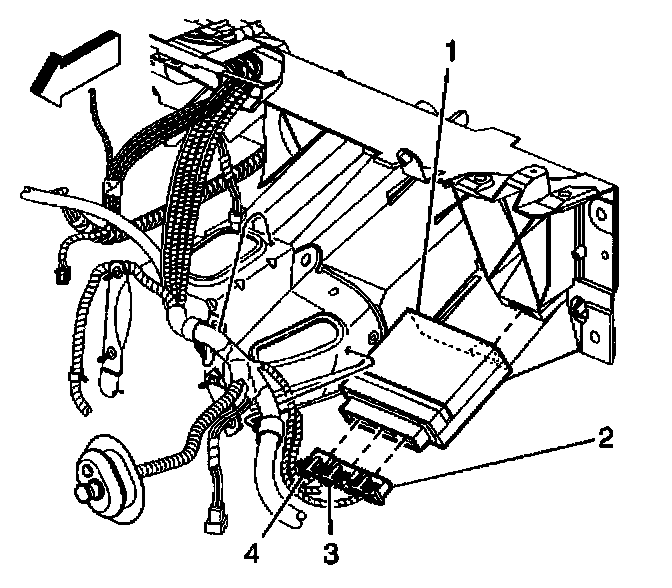 1
2
4
3