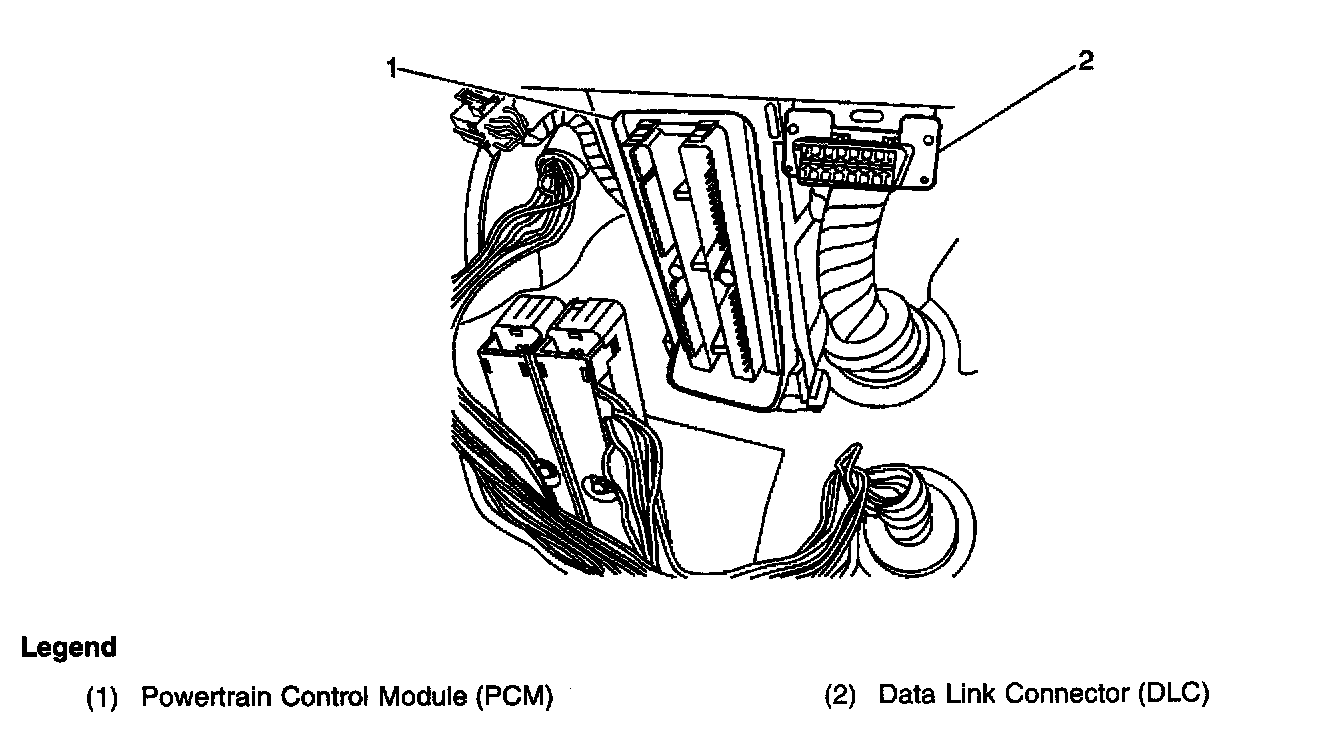 1

2

Legend

(1) Powertrain Control Module (PCM)

(2) Data Link Connector (DLC)