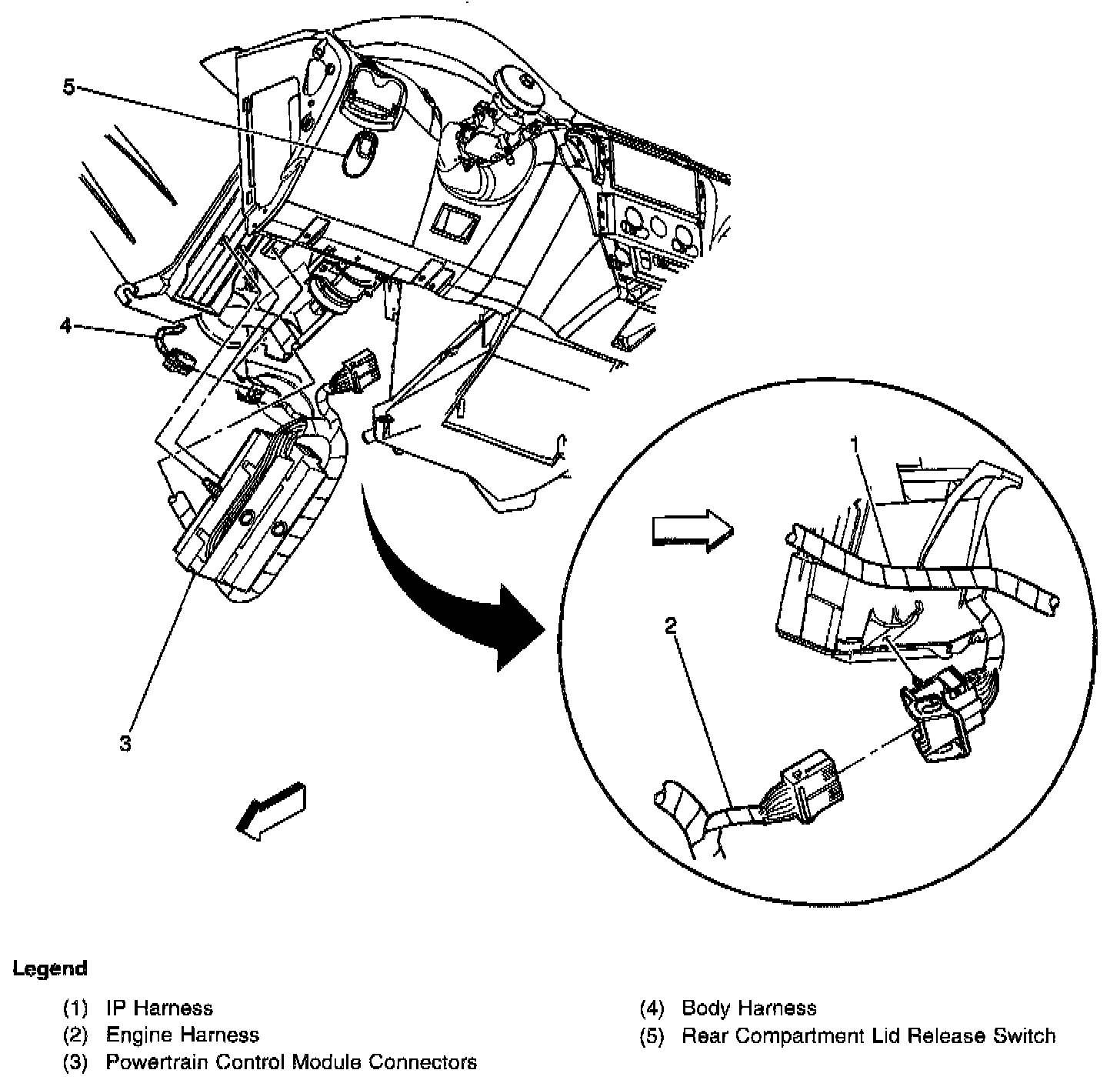 5

4

3

1

2

Legend

(1) IP Harness
(2) Engine Harness
(3) Powertrain Control Module Connectors
(4) Body Harness
(5) Rear Compartment Lid Release Switch