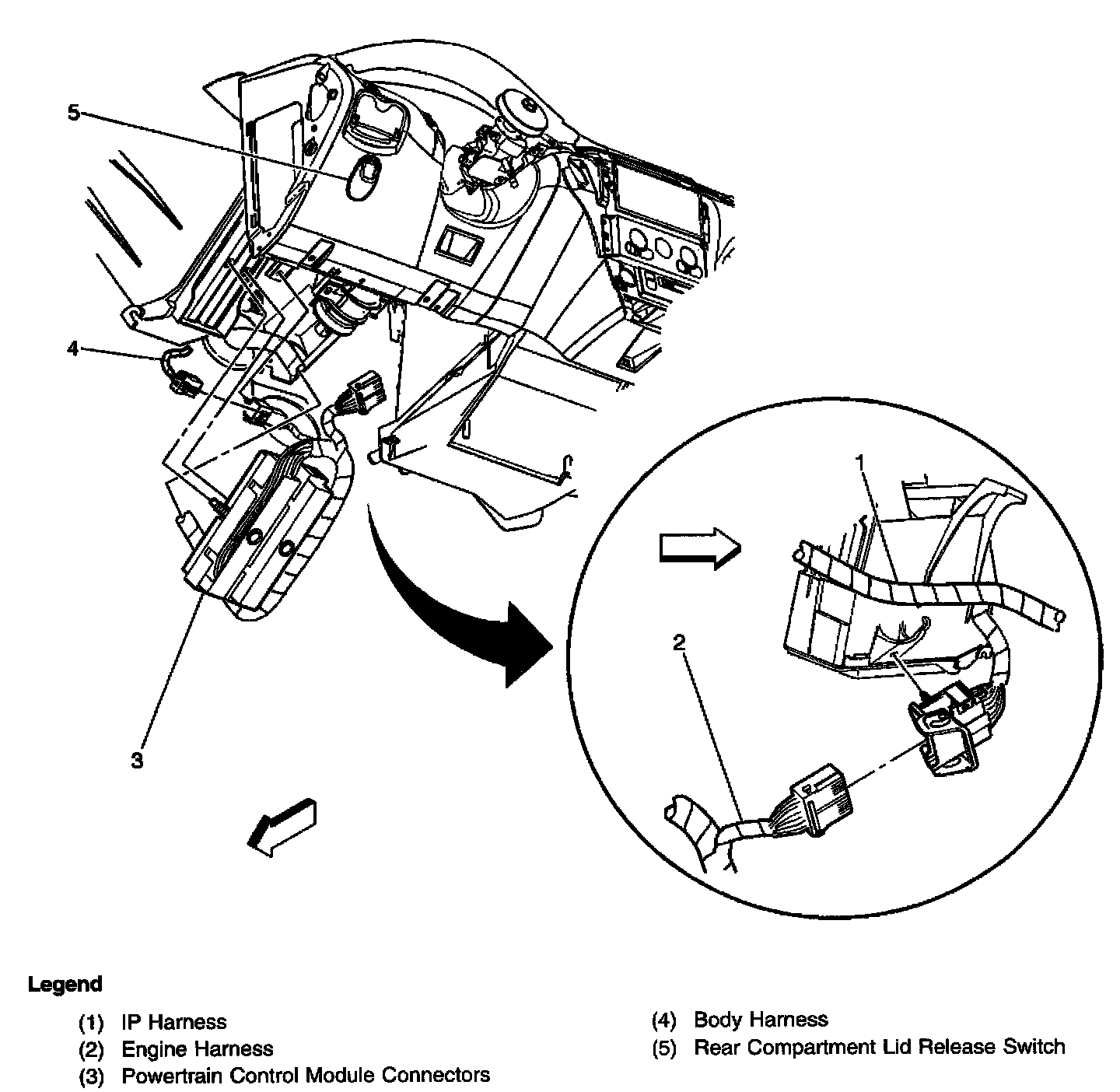 5

4

3

1

2

Legend

(1) IP Harness
(2) Engine Harness
(3) Powertrain Control Module Connectors

(4) Body Harness
(5) Rear Compartment Lid Release Switch