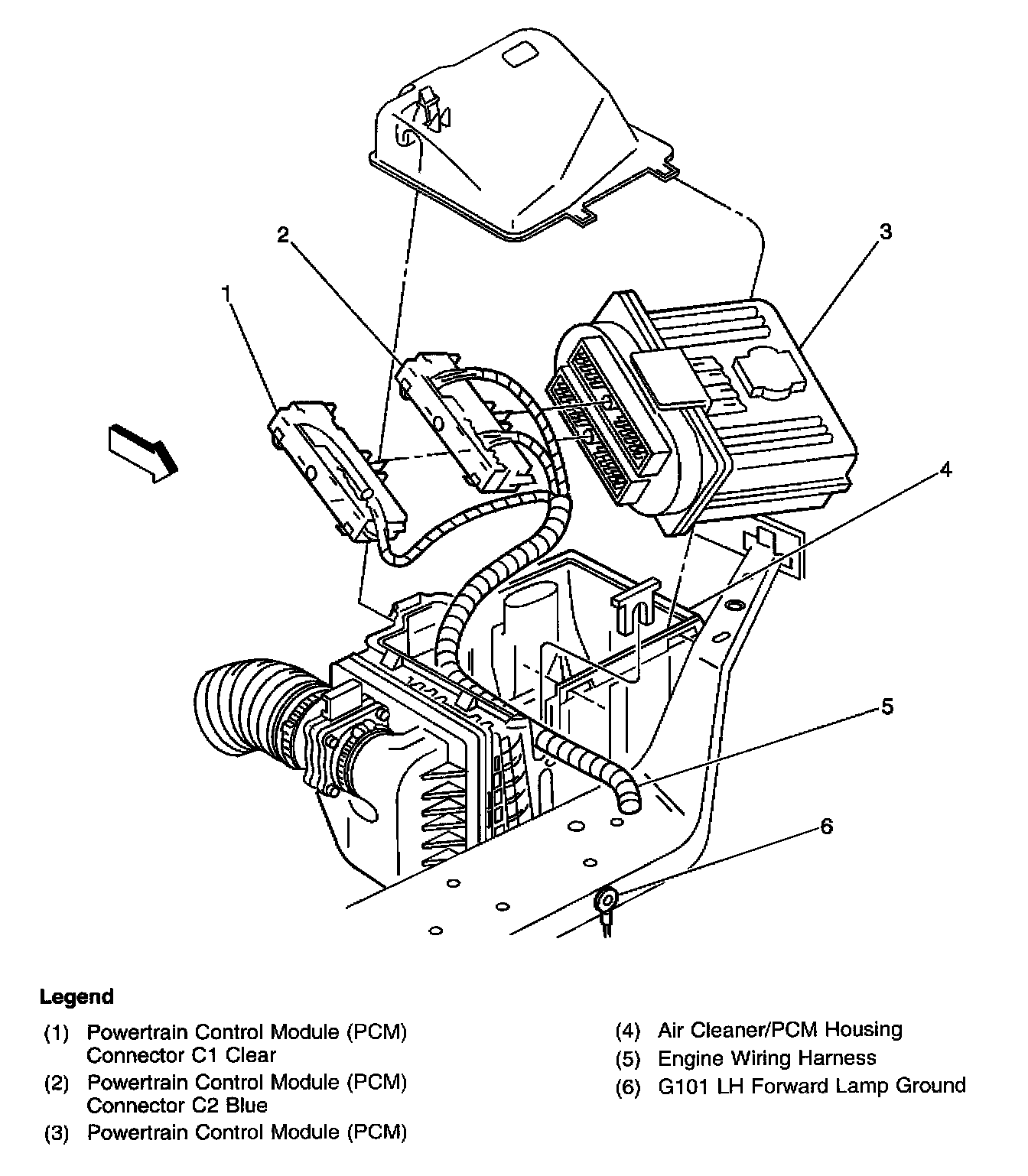 2
3
1
4
5
6

Legend

(1) Powertrain Control Module (PCM) Connector C1 Clear
(2) Powertrain Control Module (PCM) Connector C2 Blue
(3) Powertrain Control Module (PCM)

(4) Air Cleaner/PCM Housing
(5) Engine Wiring Harness
(6) G101 LH Forward Lamp Ground