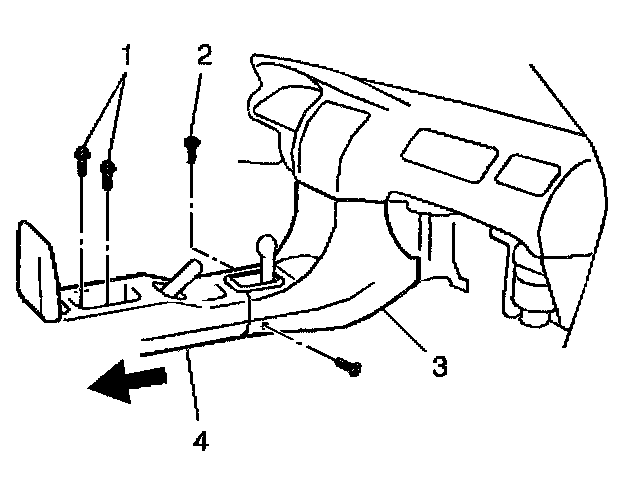 1
2
3
4