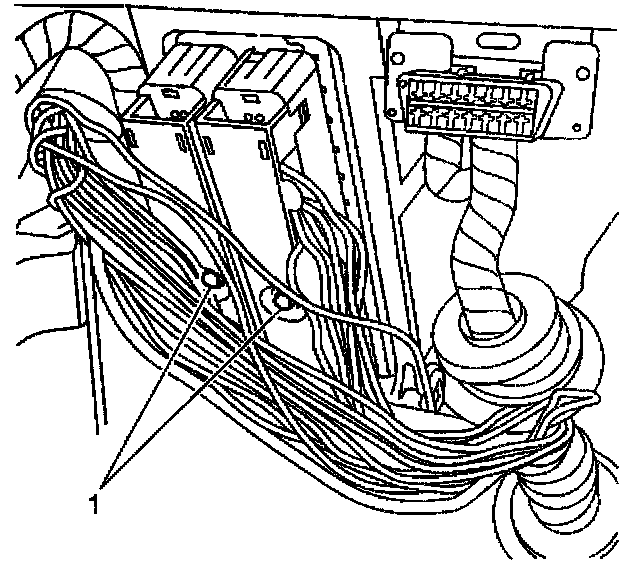 1