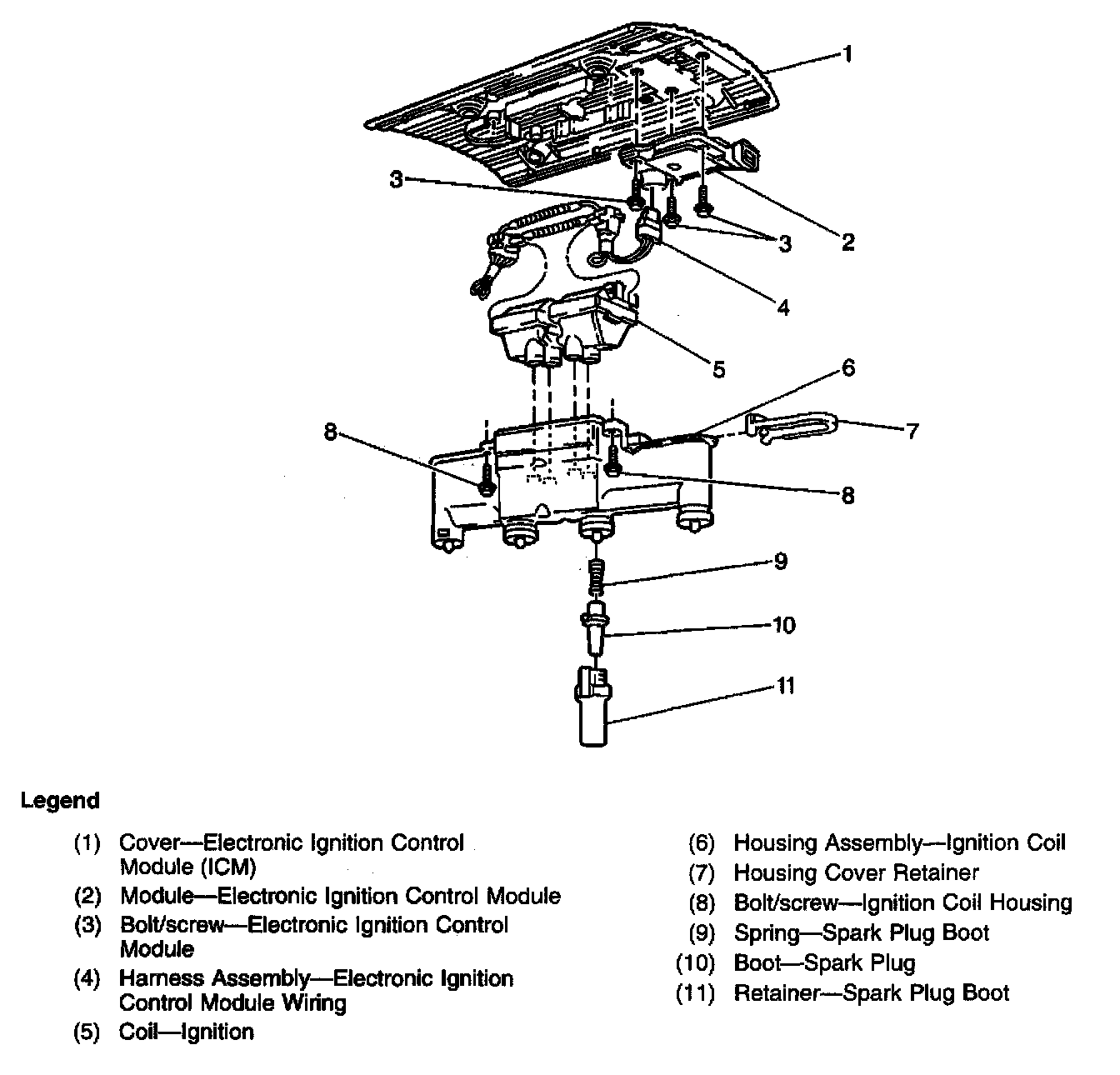 1

3

3

2

4

5

6

7

8

8

9

10

11

Legend

(1) Cover—Electronic Ignition Control Module (ICM)
(2) Module—Electronic Ignition Control Module
(3) Bolt/screw—Electronic Ignition Control Module
(4) Harness Assembly—Electronic Ignition Control Module Wiring
(5) Coil—Ignition

(6) Housing Assembly—Ignition Coil
(7) Housing Cover Retainer
(8) Bolt/screw—Ignition Coil Housing
(9) Spring—Spark Plug Boot
(10) Boot—Spark Plug
(11) Retainer—Spark Plug Boot