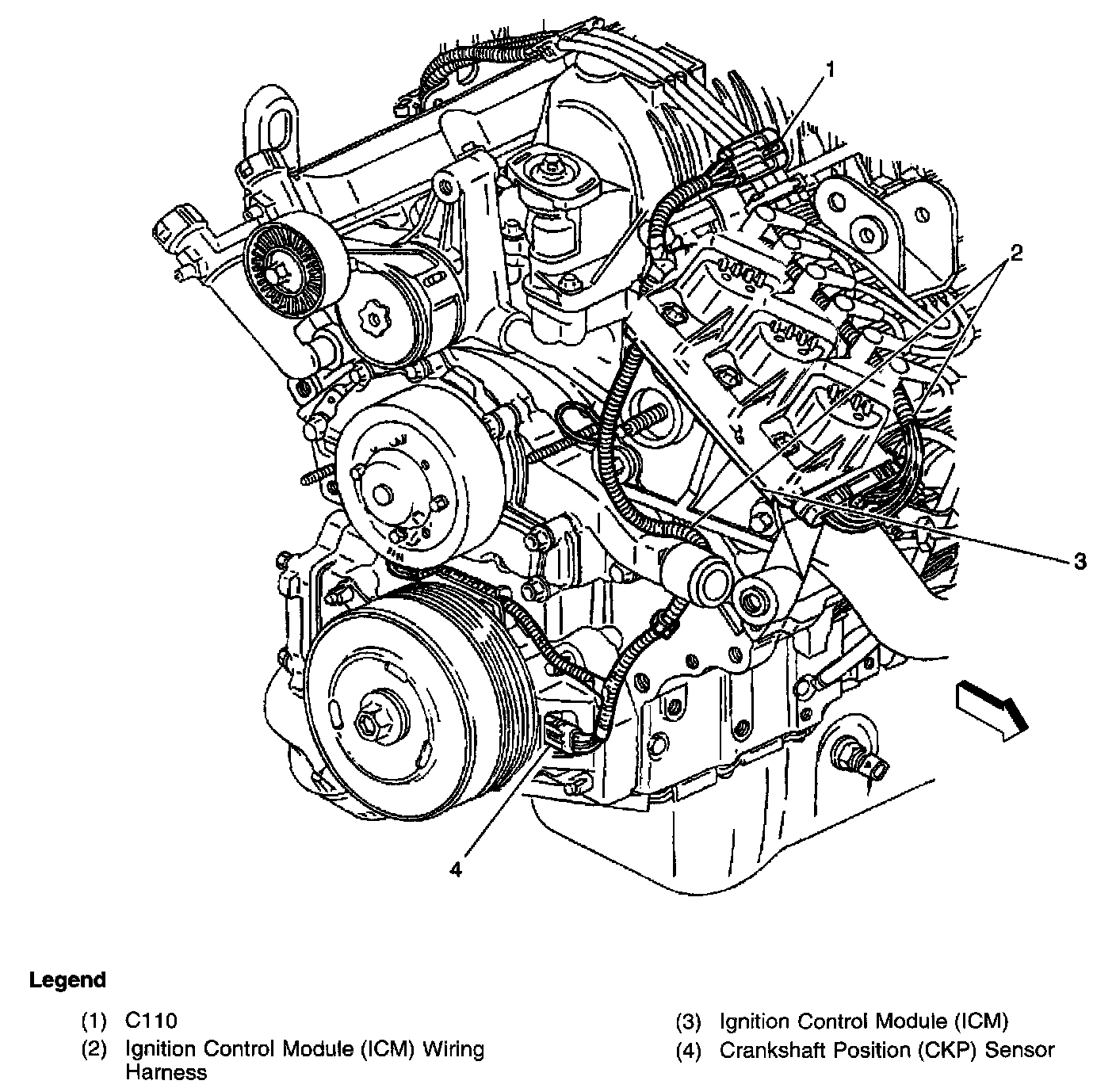 1

2

3

4

Legend

(1) C110
(2) Ignition Control Module (ICM) Wiring Harness

(3) Ignition Control Module (ICM)
(4) Crankshaft Position (CKP) Sensor