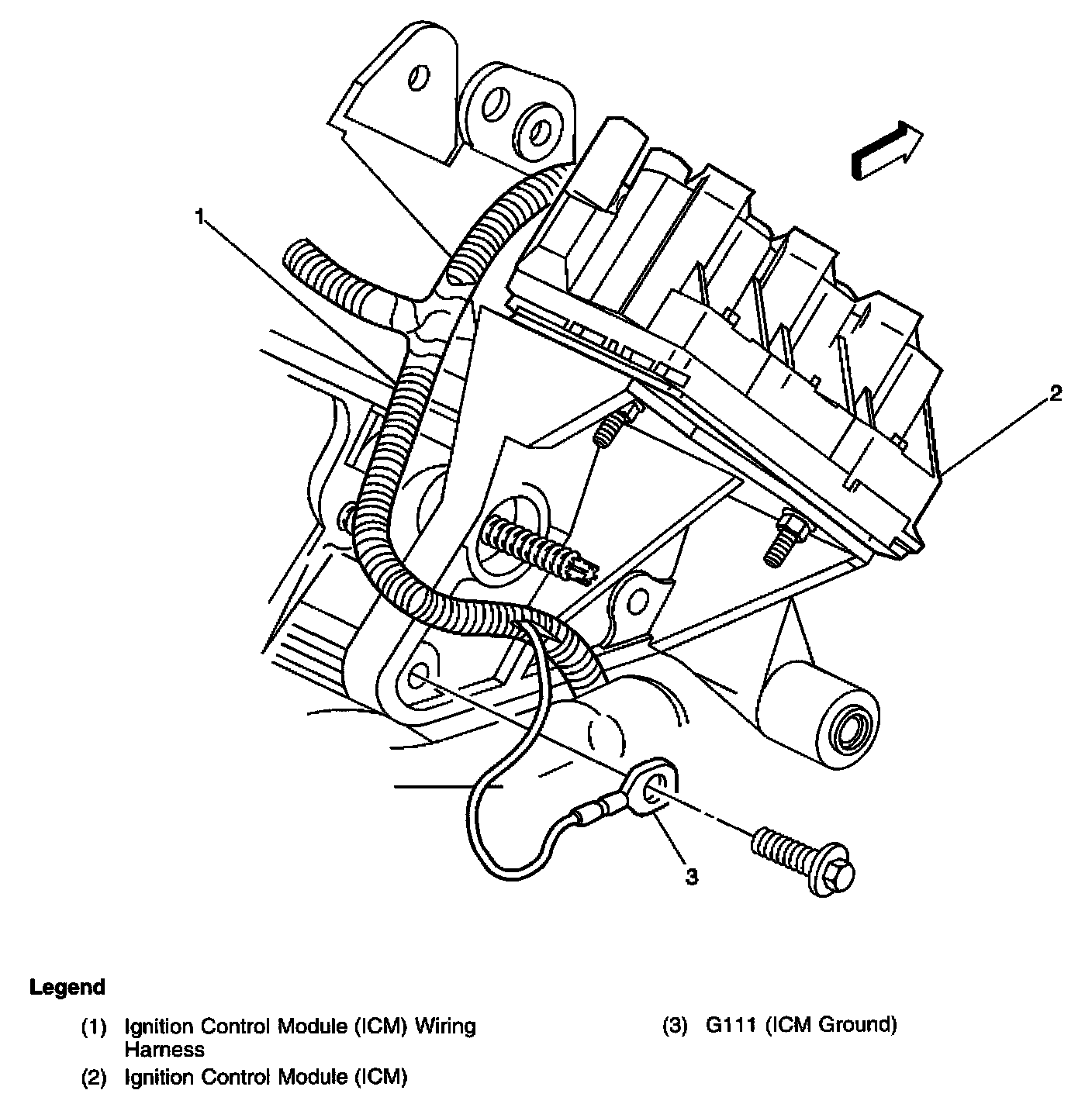 1

2

3

Legend

(1) Ignition Control Module (ICM) Wiring Harness

(2) Ignition Control Module (ICM)

(3) G111 (ICM Ground)