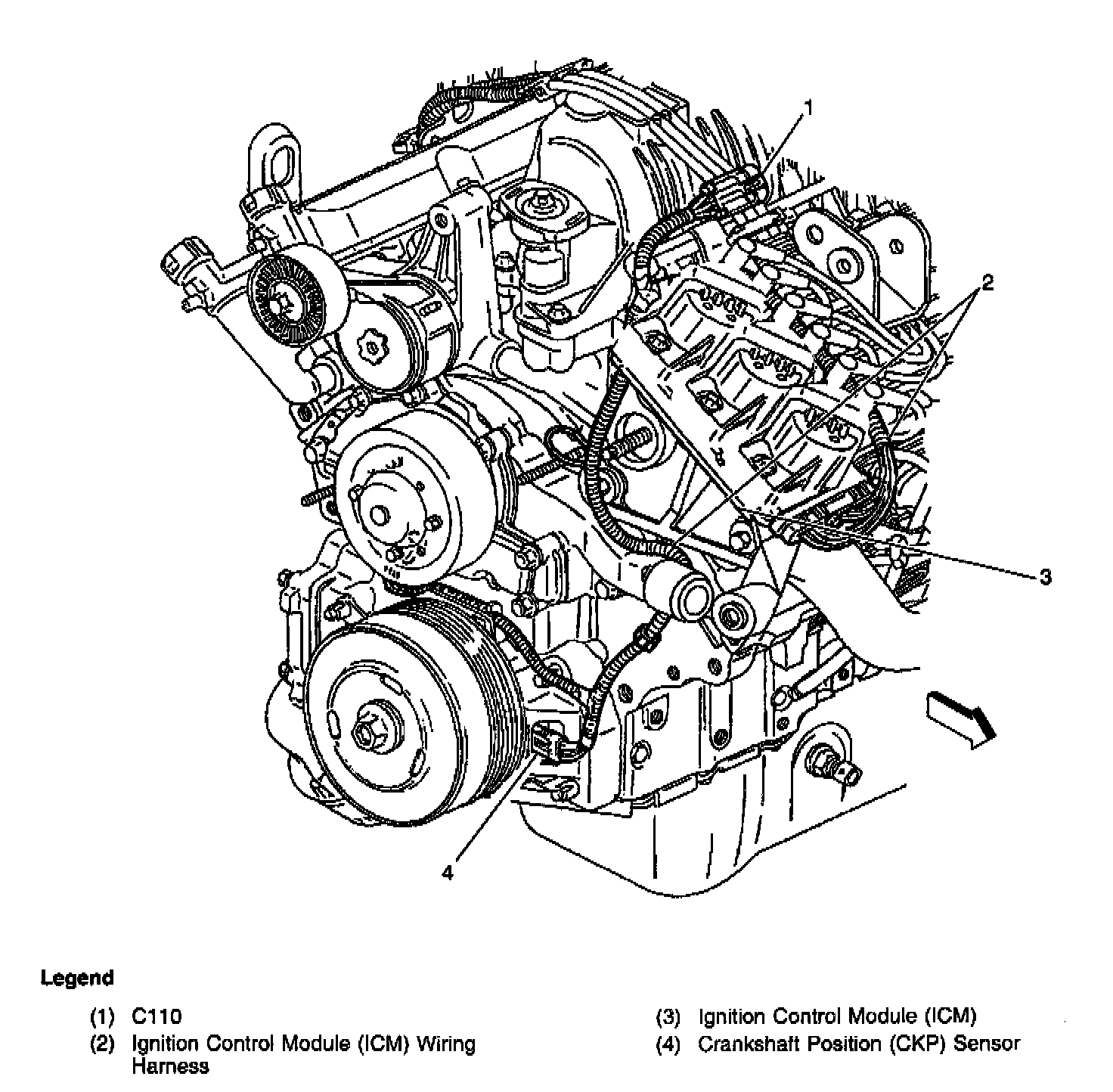 1

2

3

4

Legend

(1) C110
(2) Ignition Control Module (ICM) Wiring Harness

(3) Ignition Control Module (ICM)
(4) Crankshaft Position (CKP) Sensor