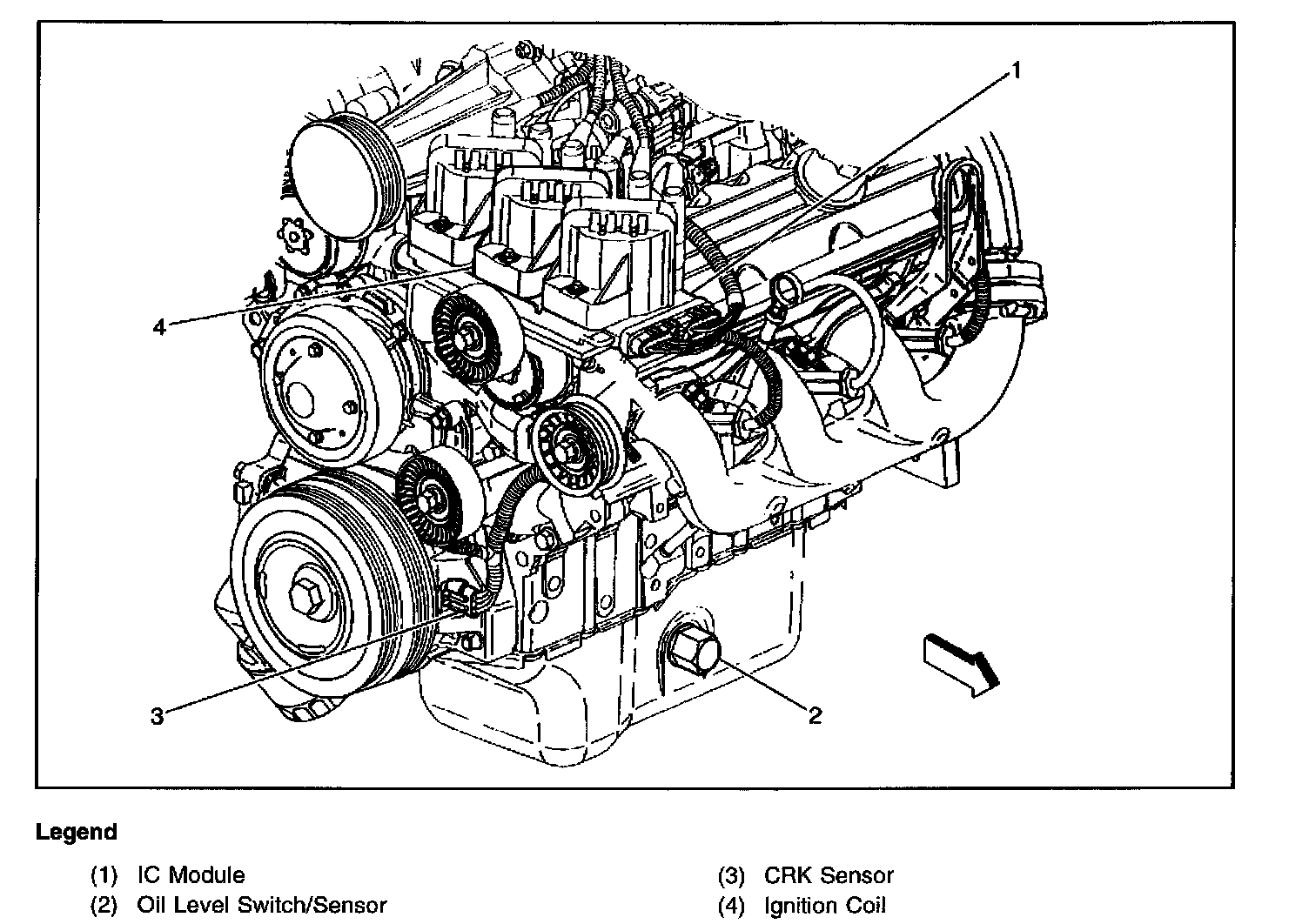 1

4

3

2

Legend

(1) IC Module
(2) Oil Level Switch/Sensor

(3) CRK Sensor
(4) Ignition Coil