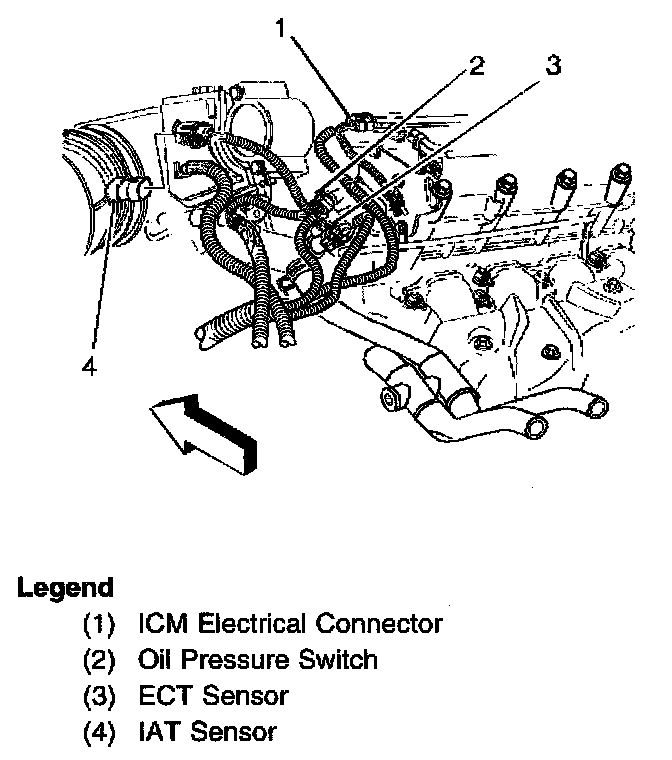 1
2
3
4

Legend
(1) ICM Electrical Connector
(2) Oil Pressure Switch
(3) ECT Sensor
(4) IAT Sensor