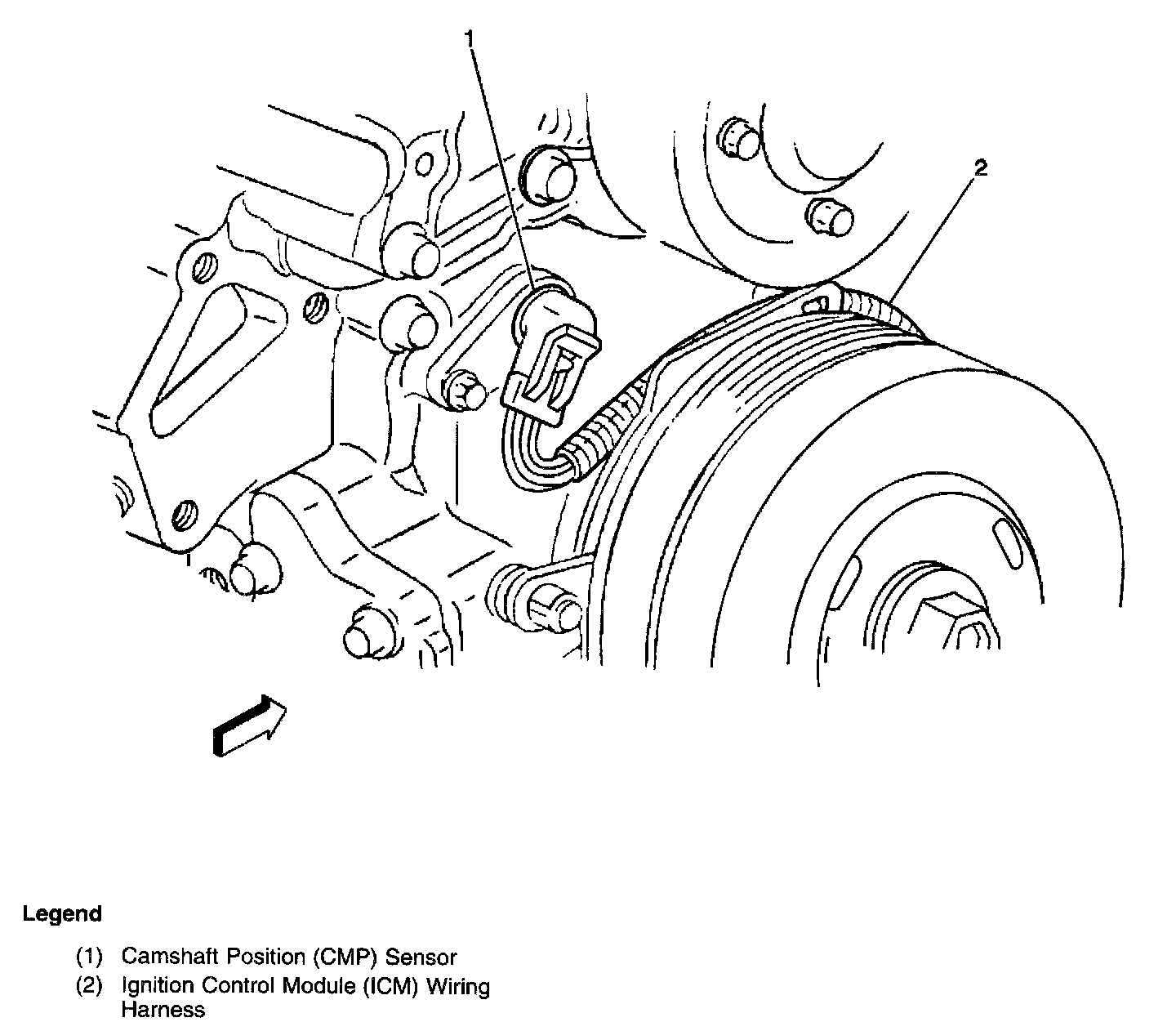 1

2

Legend

(1) Camshaft Position (CMP) Sensor

(2) Ignition Control Module (ICM) Wiring Harness