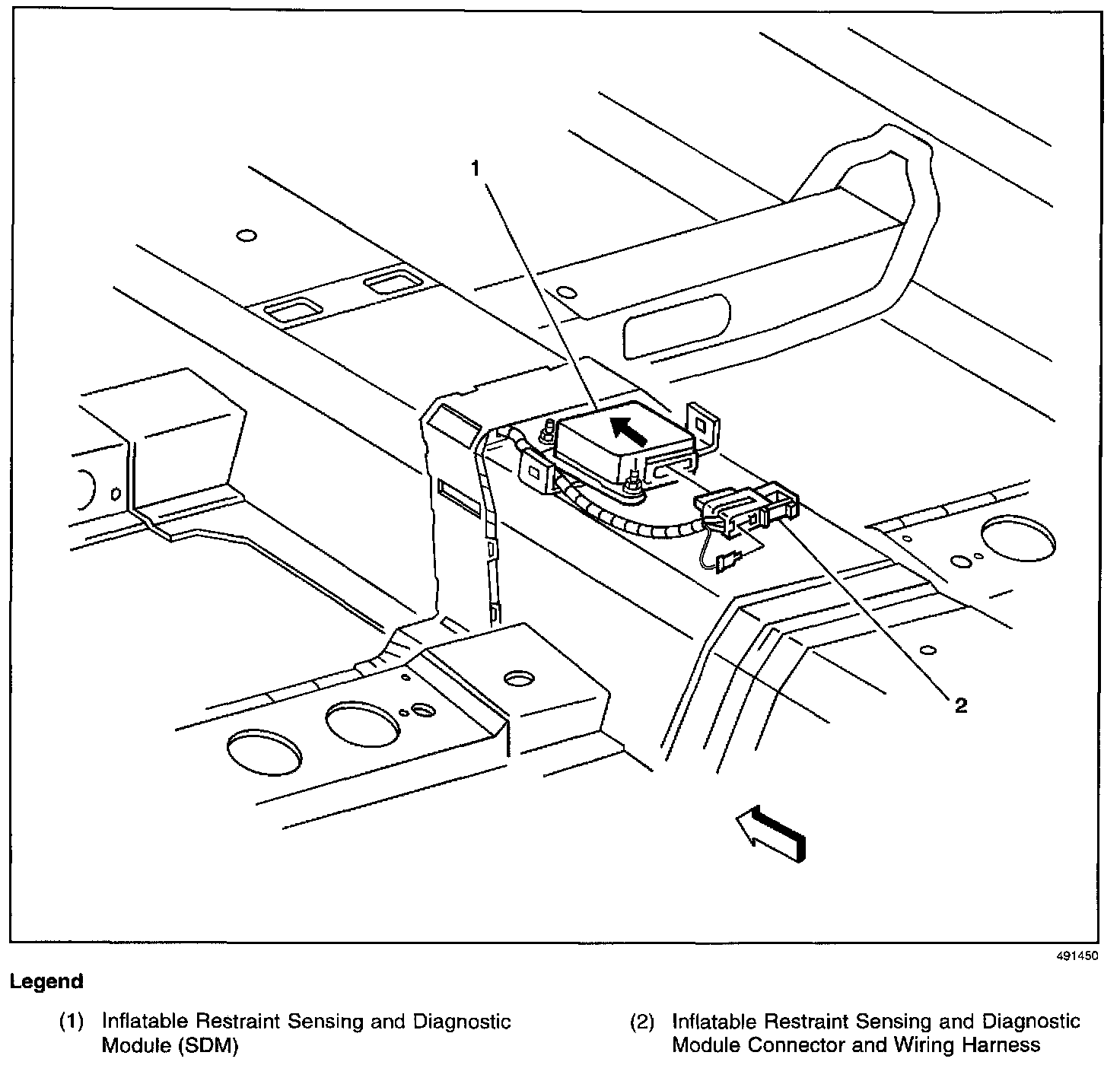 1

2

491450

Legend

(1) Inflatable Restraint Sensing and Diagnostic Module (SDM)

(2) Inflatable Restraint Sensing and Diagnostic Module Connector and Wiring Harness